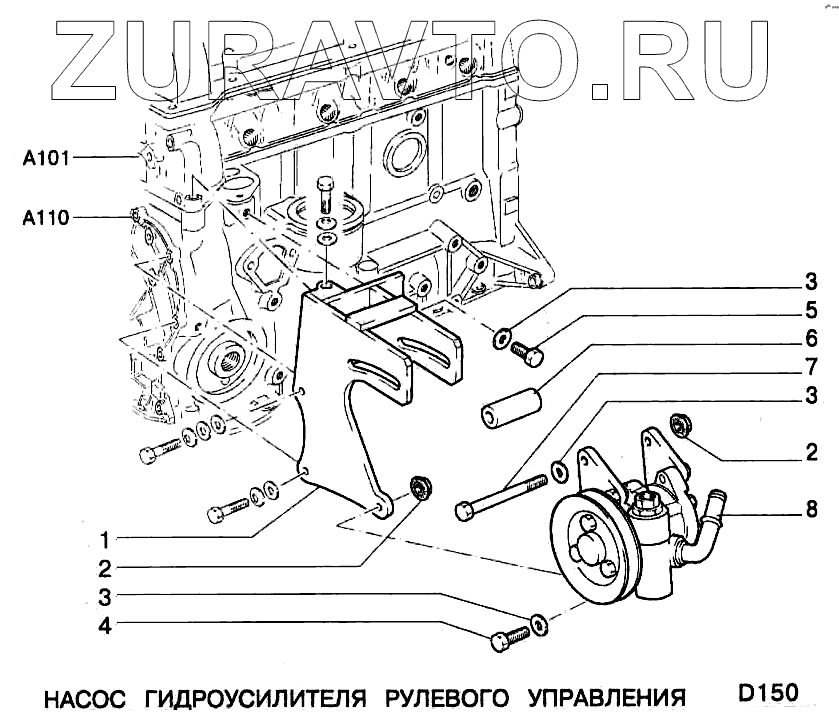 ZURAVTO.RU

A101
A110

3
5
6
7
3
2
8

1
2
3
4

НАСОС ГИДРОУСИЛИТЕЛЯ РУЛЕВОГО УПРАВЛЕНИЯ D150