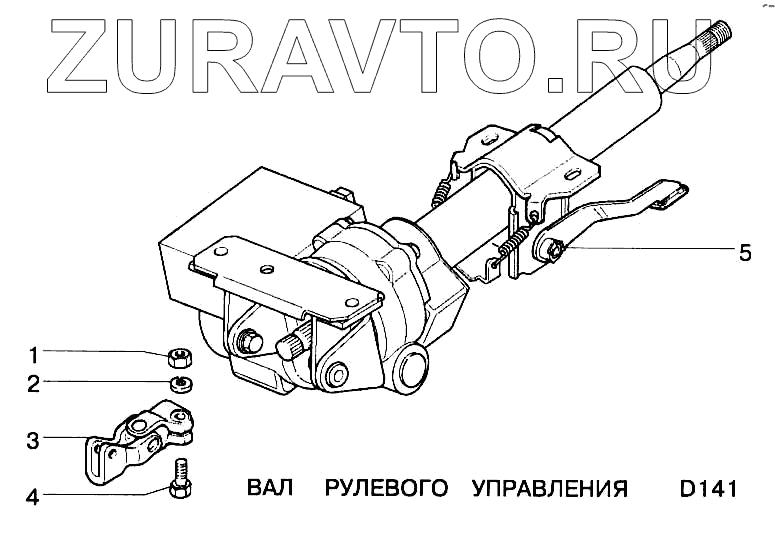 ZURAVTO.RU

5

1

2

3

4

ВАЛ РУЛЕВОГО УПРАВЛЕНИЯ D141