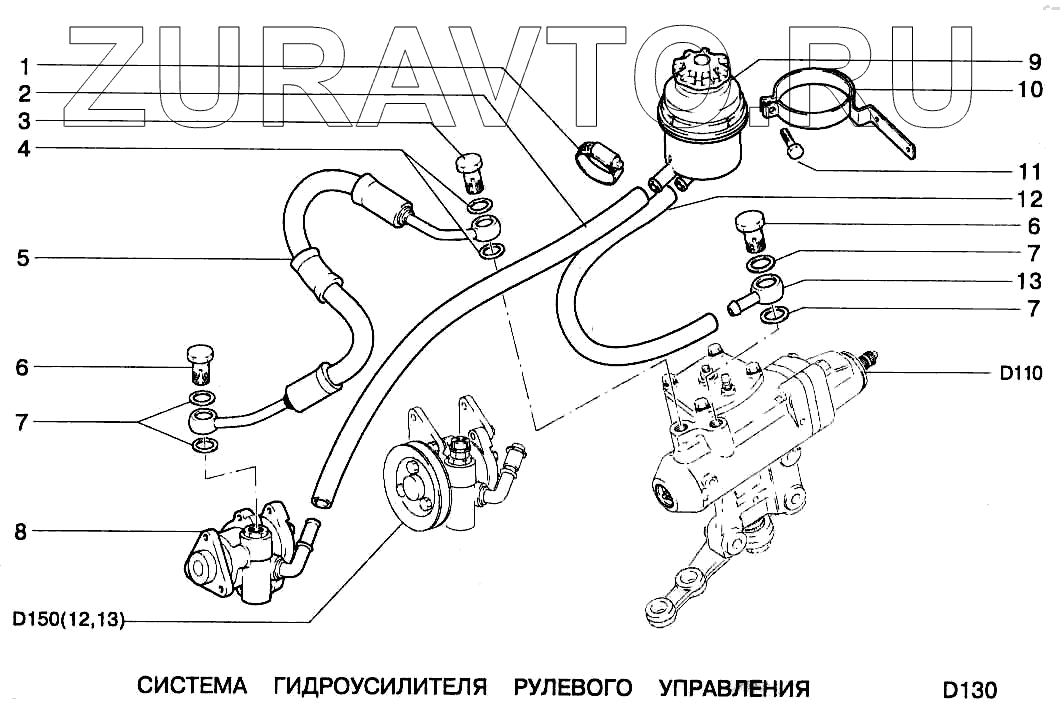 ZURAVTO.RU

1
2
3
4
5
6
7
8
D150(12,13)

9
10
11
12
6
7
13
7
D110

СИСТЕМА ГИДРОУСИЛИТЕЛЯ РУЛЕВОГО УПРАВЛЕНИЯ

D130