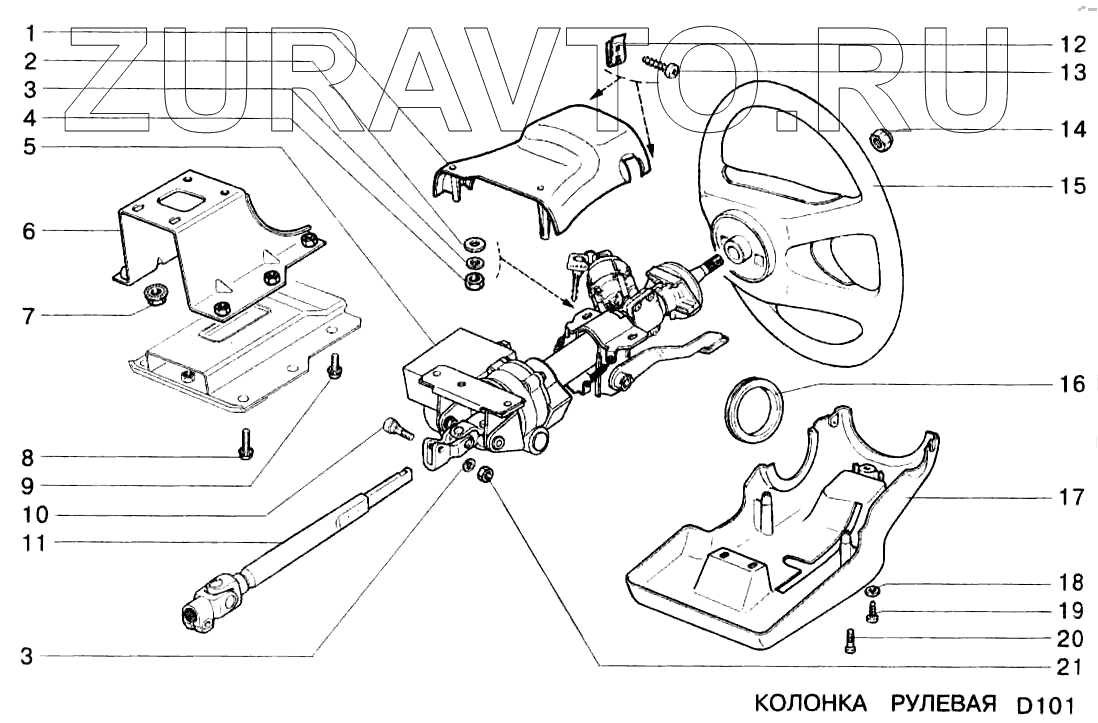 ZURAVTO.RU

1
2
3
4
5
6
7
8
9
10
11
3

12
13
14
15
16
17
18
19
20
21

КОЛОНКА РУЛЕВАЯ D101