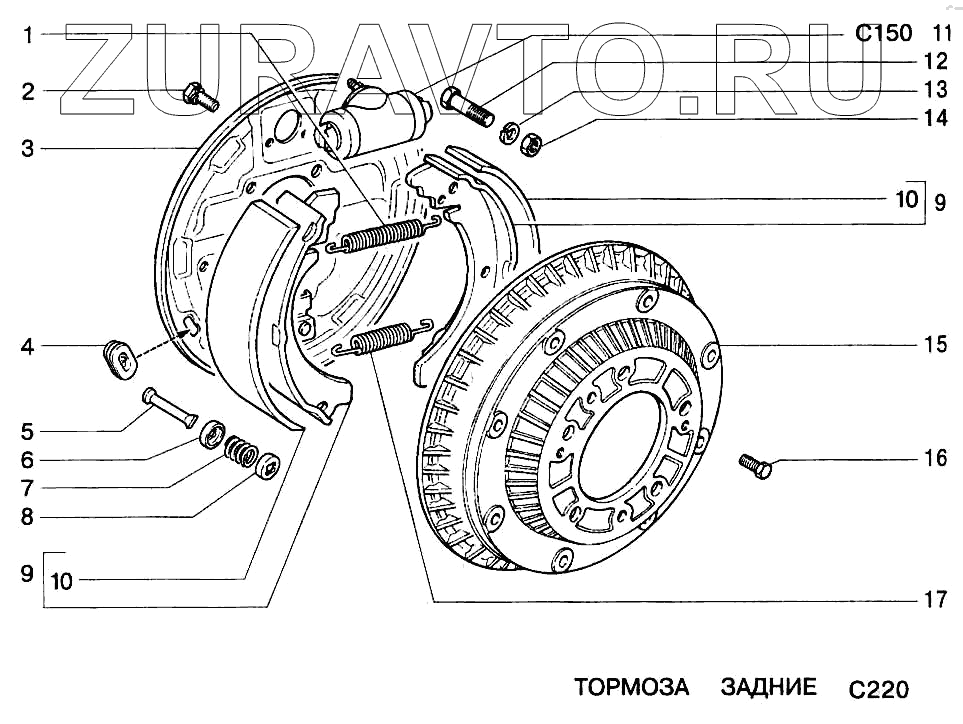 ZURAVTO.RU

1
2
3
4
5
6
7
8
9
10

C150 11
12
13
14
10 9
15
16
17

ТОРМОЗА ЗАДНИЕ C220