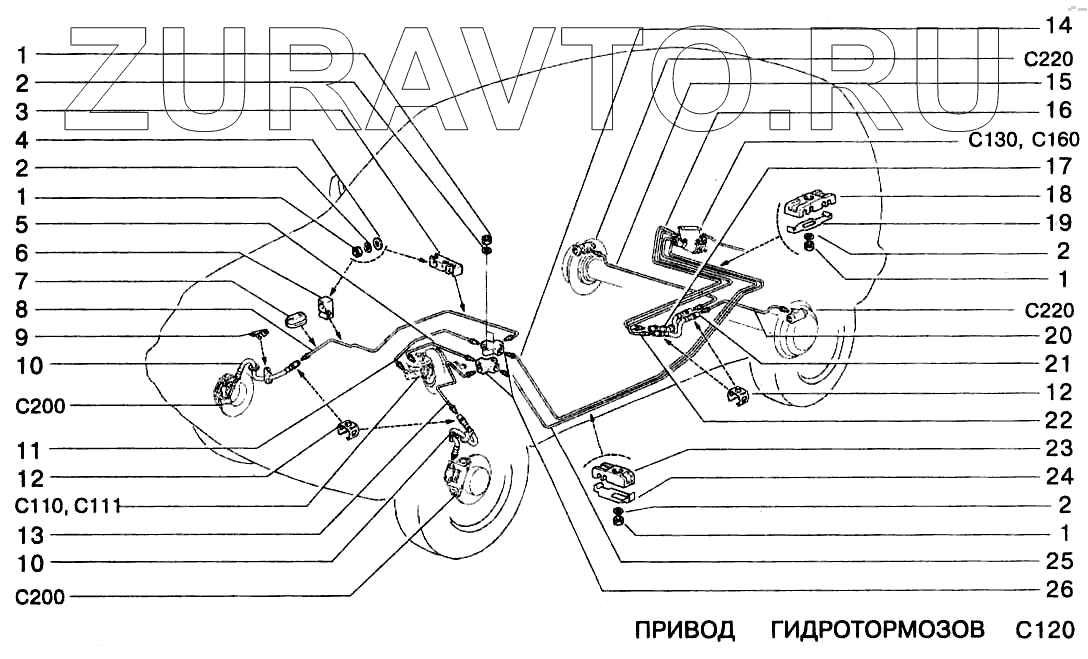 ZURAVTO.RU

1
2
3
4
2
1
5
6
7
8
9
10
C200
11
12
C110, C111
13
10
C200

14
C220
15
16
C130, C160
17
18
19
2
1
C220
20
21
12
22
23
24
2
1
25
26

ПРИВОД ГИДРОТОРМОЗОВ C120