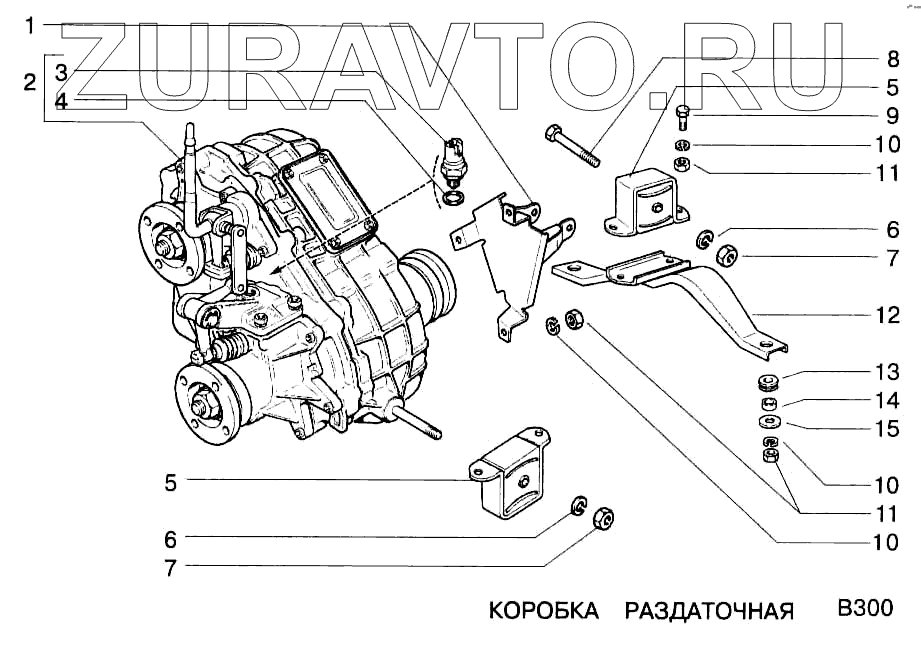 ZURAVTO.RU

1
2
3
4
8
5
9
10
11
6
7
12
13
14
15
10
11
10
5
6
7

КОРОБКА РАЗДАТОЧНАЯ B300