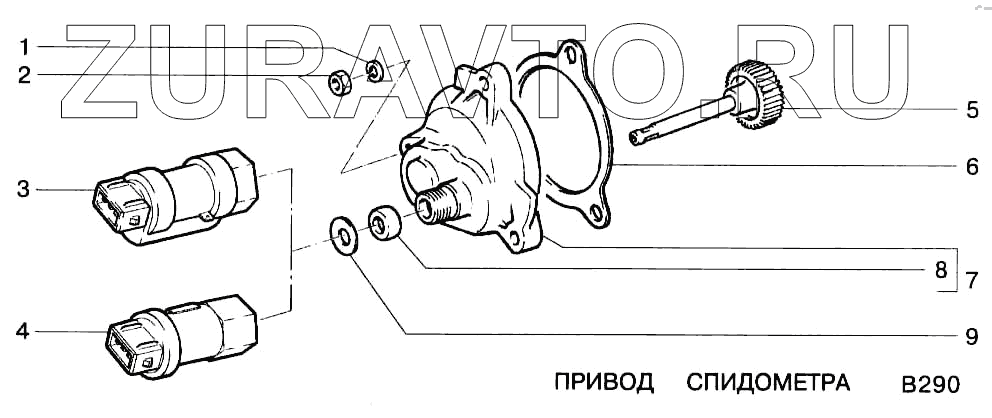 ZURAVTO.RU

1
2
3
4
5
6
8
7
9

ПРИВОД СПИДОМЕТРА B290