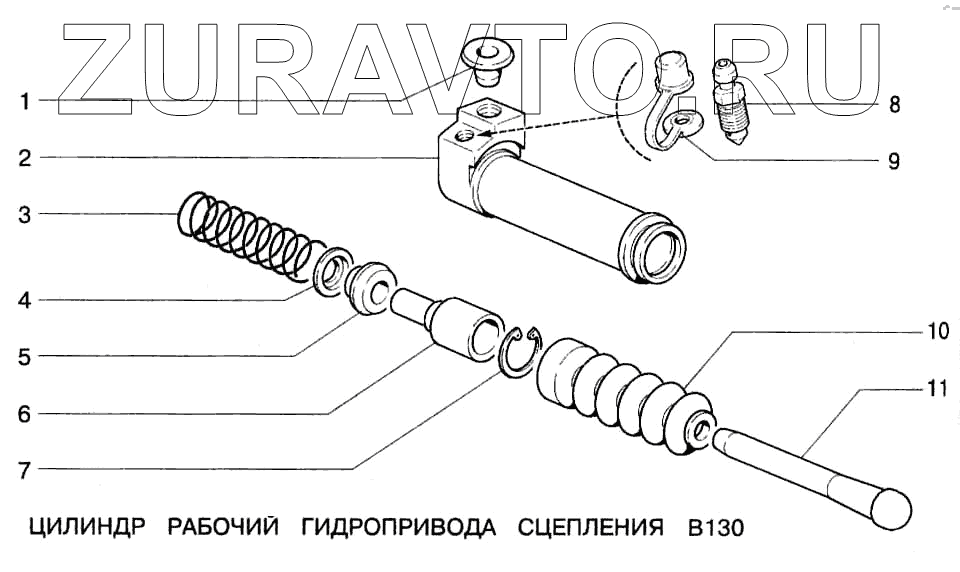 ZURAVTO.RU

1
2
3
4
5
6
7
8
9
10
11

ЦИЛИНДР РАБОЧИЙ ГИДРОПРИВОДА СЦЕПЛЕНИЯ В130