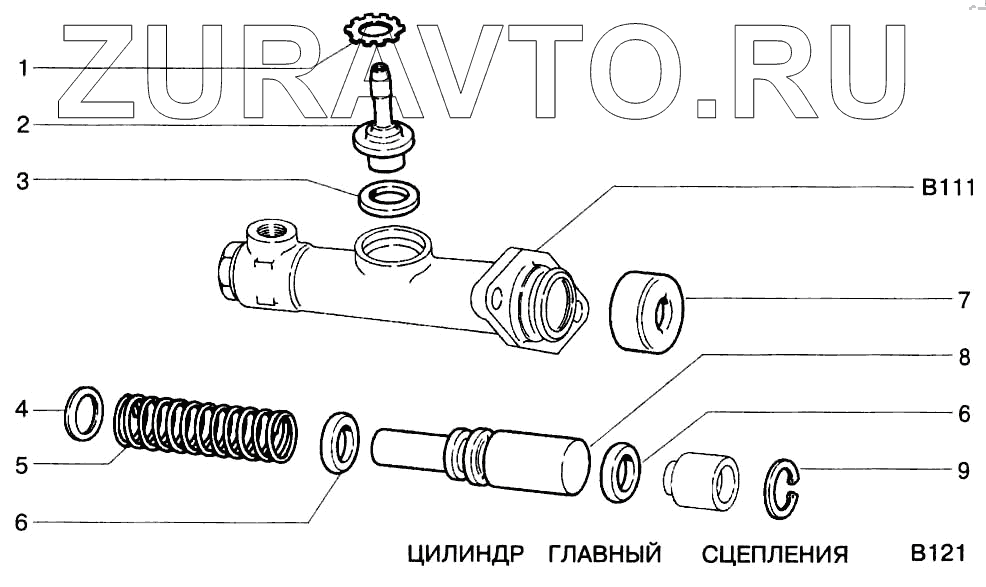 ZURAVTO.RU

1
2
3
B111
7
8
4
6
5
9
6

ЦИЛИНДР ГЛАВНЫЙ СЦЕПЛЕНИЯ B121