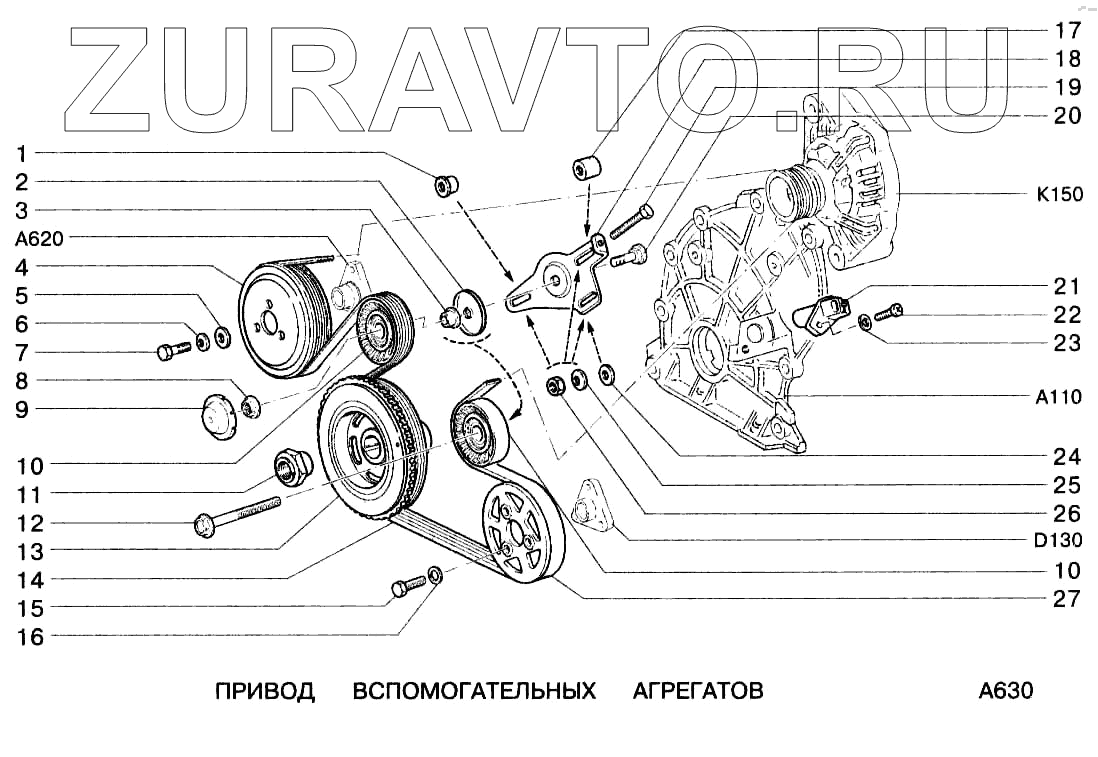 ZURAVTO.RU

1
2
3
A620
4
5
6
7
8
9
10
11
12
13
14
15
16

17
18
19
20
K150
21
22
23
A110
24
25
26
D130
10
27

ПРИВОД ВСПОМОГАТЕЛЬНЫХ АГРЕГАТОВ A630