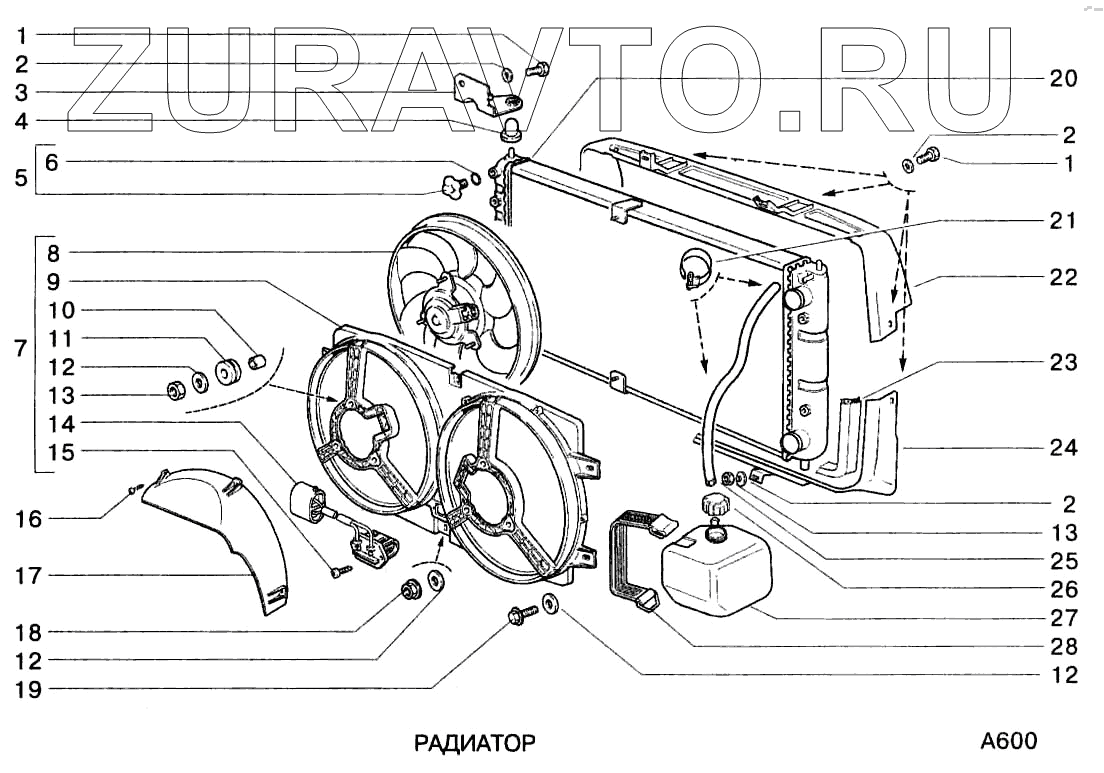 ZURAVTO.RU

1
2
3
4
5
6
7
8
9
10
11
12
13
14
15
16
17
18
12
19

20
2
1
21
22
23
24
2
13
25
26
27
28
12

РАДИАТОР

A600