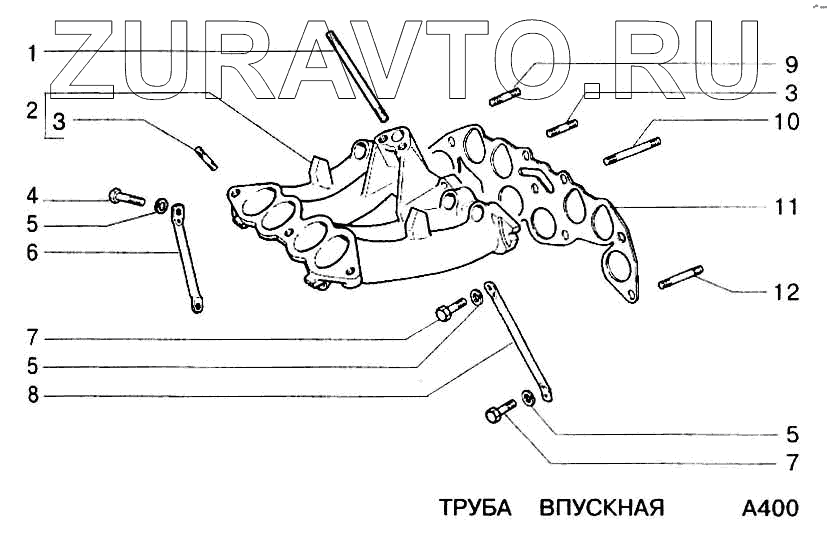 ZURAVTO.RU

1
2
3
4
5
6
7
5
8
9
3
10
11
12
5
7

ТРУБА ВПУСКНАЯ A400