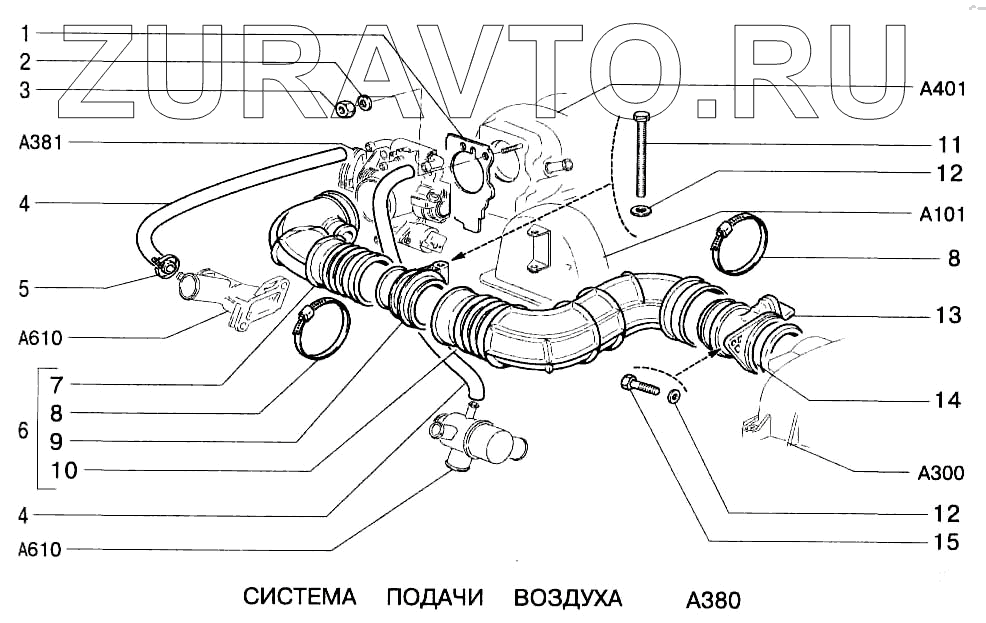 ZURAVTO.RU

1
2
3
A381
4
5
A610
6
7
8
9
10
4
A610

A401
11
12
A101
8
13
14
A300
12
15

СИСТЕМА ПОДАЧИ ВОЗДУХА A380