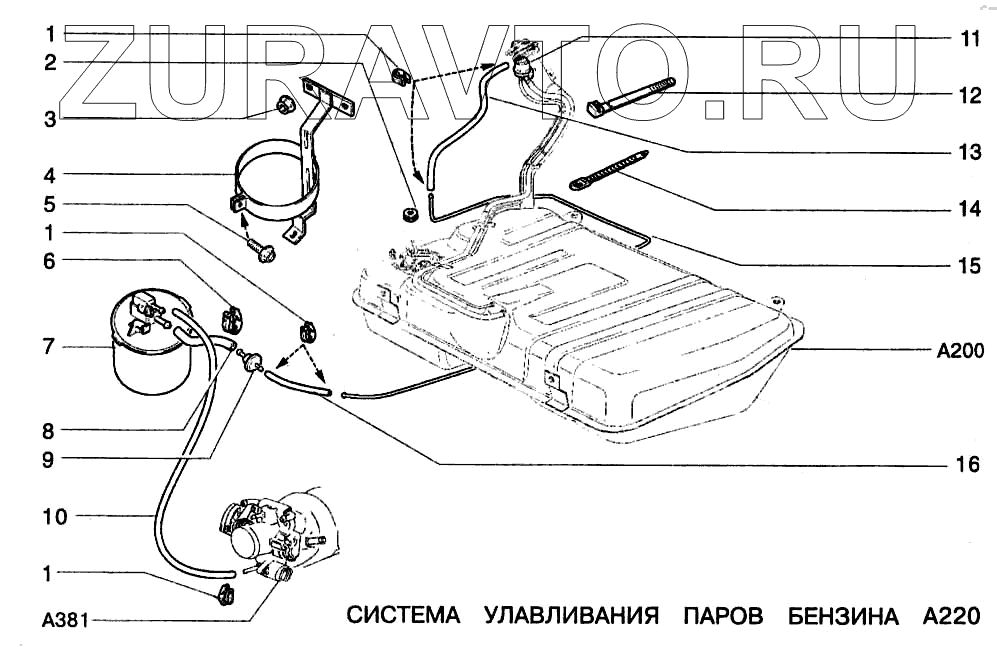 ZURAVTO.RU

1
2
3
4
5
1
6
7
8
9
10
1
A381

11
12
13
14
15
A200
16

СИСТЕМА УЛАВЛИВАНИЯ ПАРОВ БЕНЗИНА A220