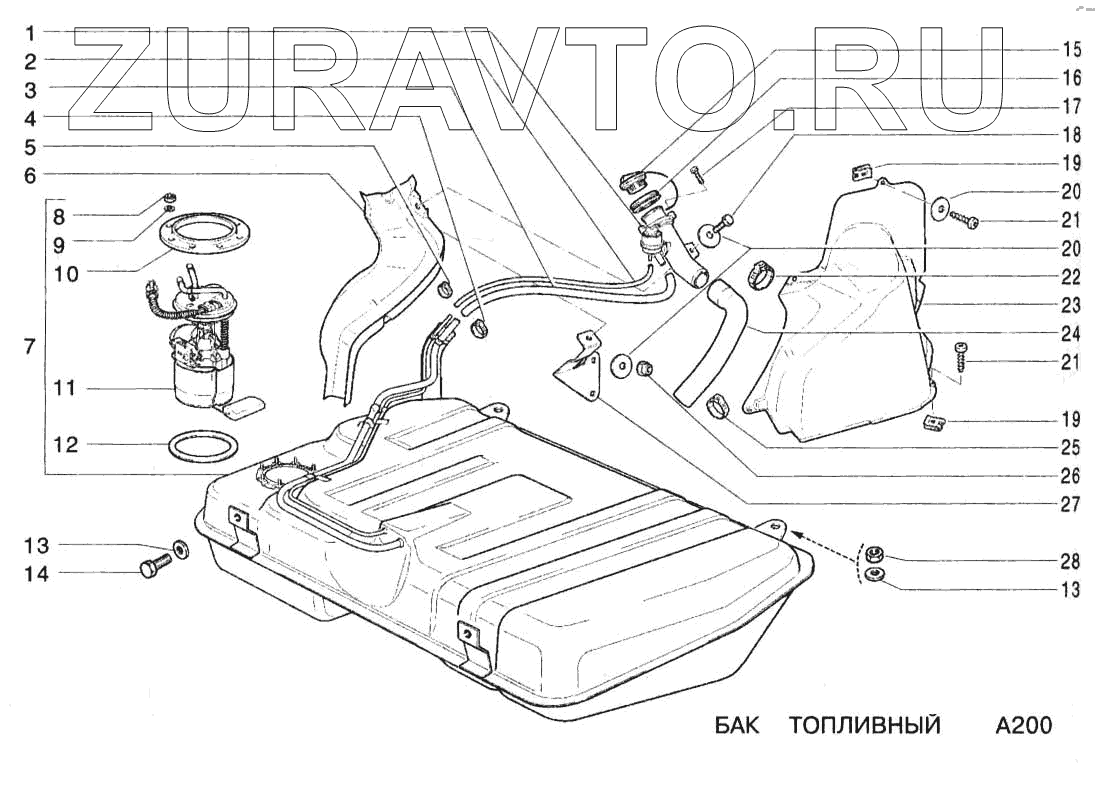 ZURAVTO.RU

1
2
3
4
5
6
7
8
9
10
11
12
13
14

15
16
17
18
19
20
21
20
22
23
24
21
19
25
26
27
28
13

БАК ТОПЛИВНЫЙ A200