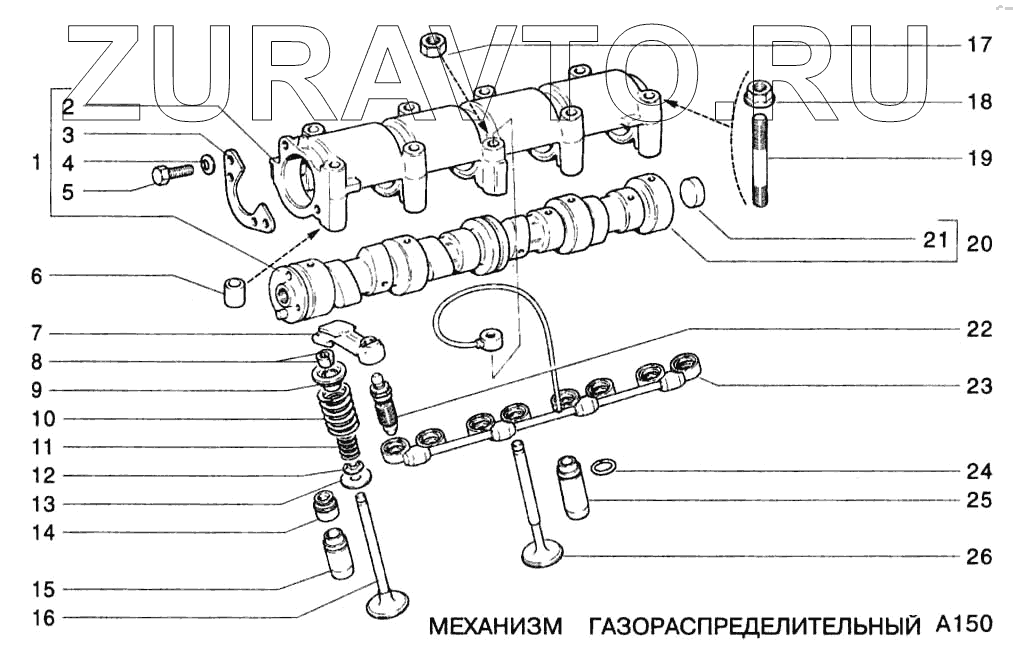 ZURAVTO.RU

1
2
3
4
5
6
7
8
9
10
11
12
13
14
15
16
17
18
19
20
21
22
23
24
25
26

МЕХАНИЗМ ГАЗОРАСПРЕДЕЛИТЕЛЬНЫЙ А150