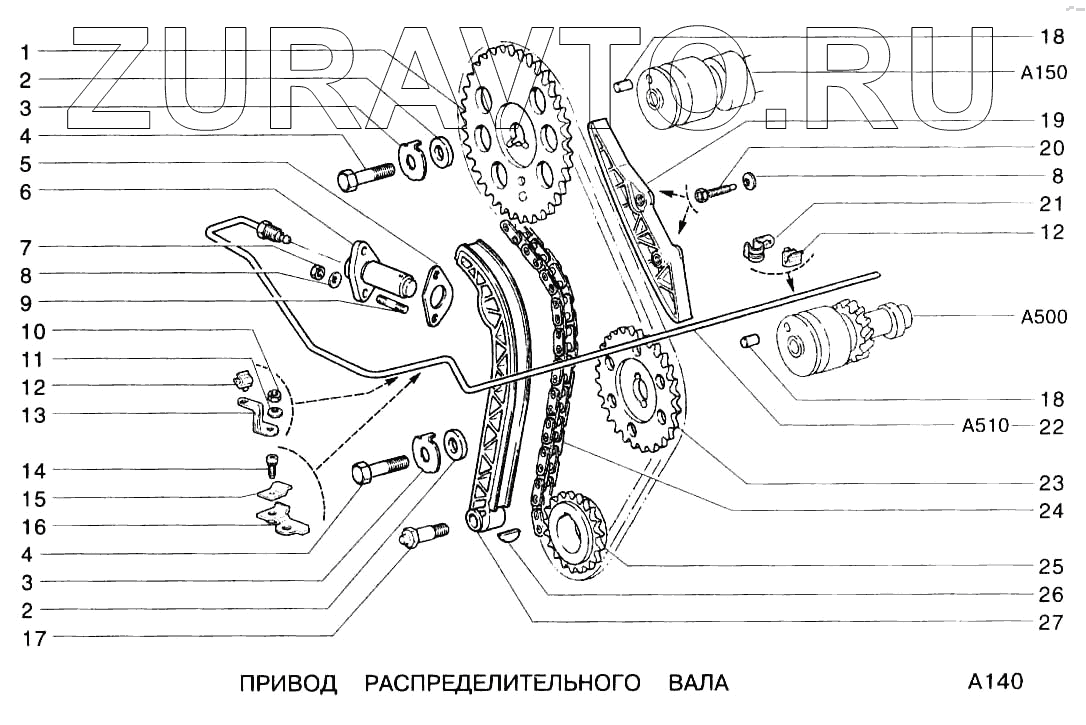 ZURAVTO.RU

1
2
3
4
5
6
7
8
9
10
11
12
13
14
15
16
4
3
2
17

18
A150
19
20
8
21
12
A500
18
A510
22
23
24
25
26
27

ПРИВОД РАСПРЕДЕЛИТЕЛЬНОГО ВАЛА

A140