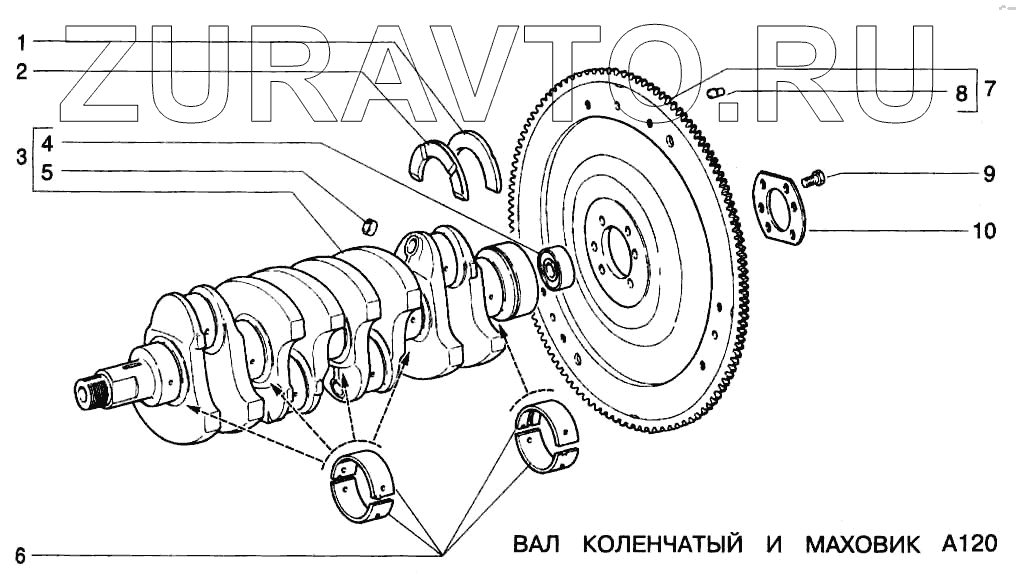 ZURAVTO.RU

1
2
3
4
5
6
7
8
9
10

ВАЛ КОЛЕНЧАТЫЙ И МАХОВИК А120