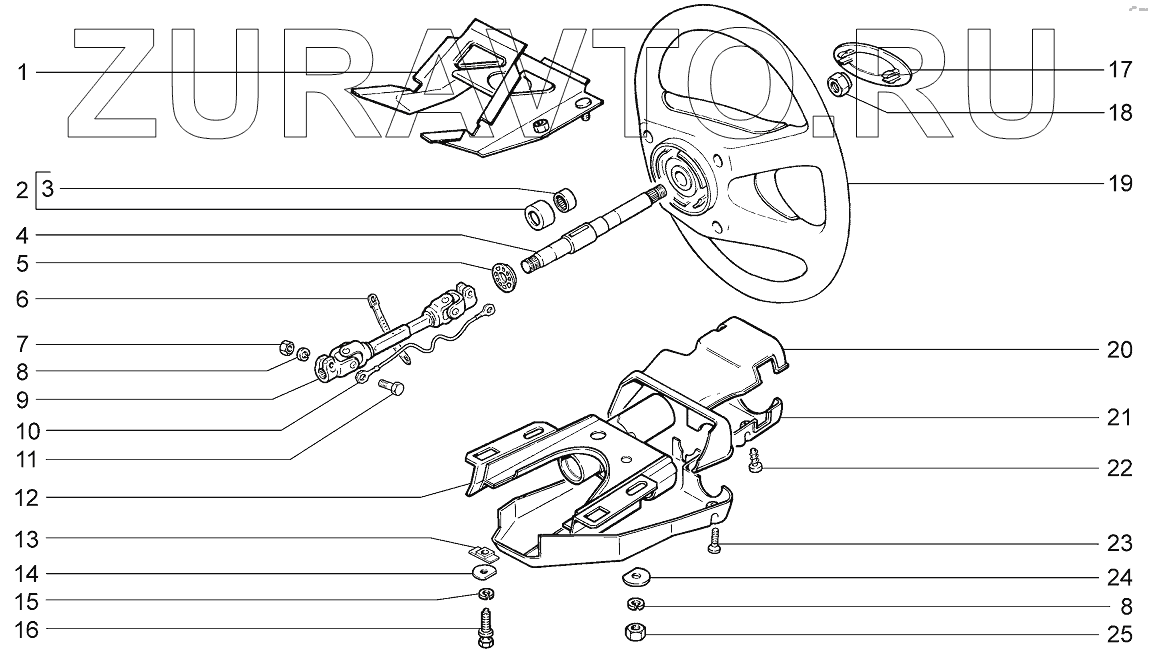 ZURAVTO.RU

1
2
3
4
5
6
7
8
9
10
11
12
13
14
15
16
17
18
19
20
21
22
23
24
8
25