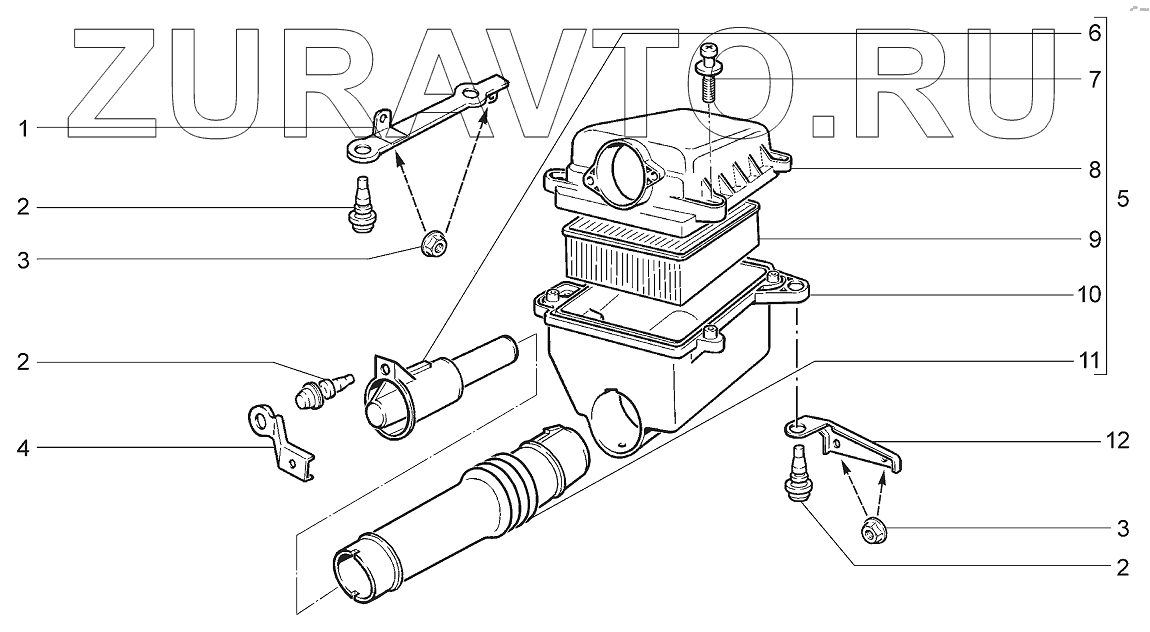 ZURAVTO.RU

1
2
3
2
4
6
7
8
9
10
11
5
12
3
2