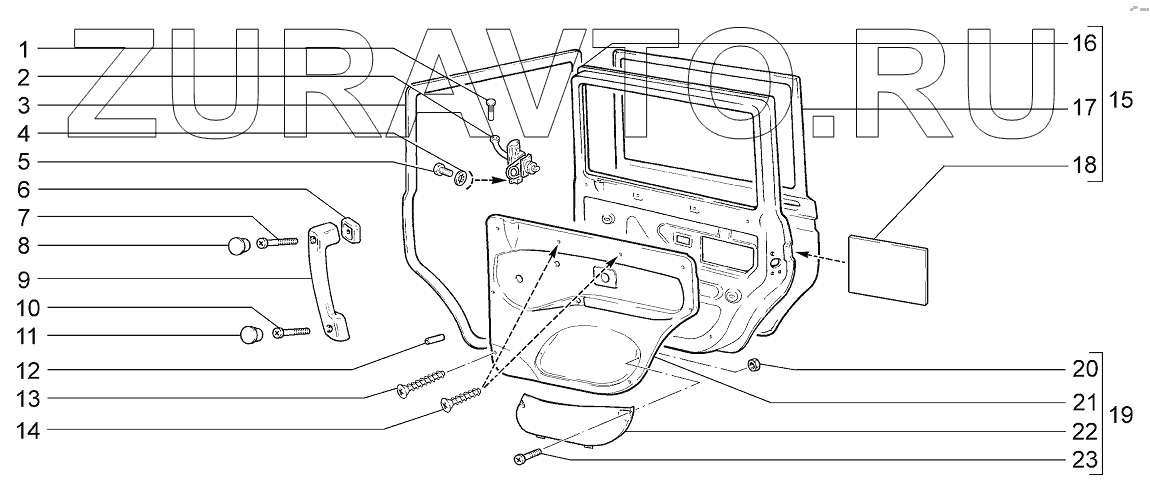 ZURAVTO.RU

1
2
3
4
5
6
7
8
9
10
11
12
13
14

16
17
15
18
20
21
19
22
23