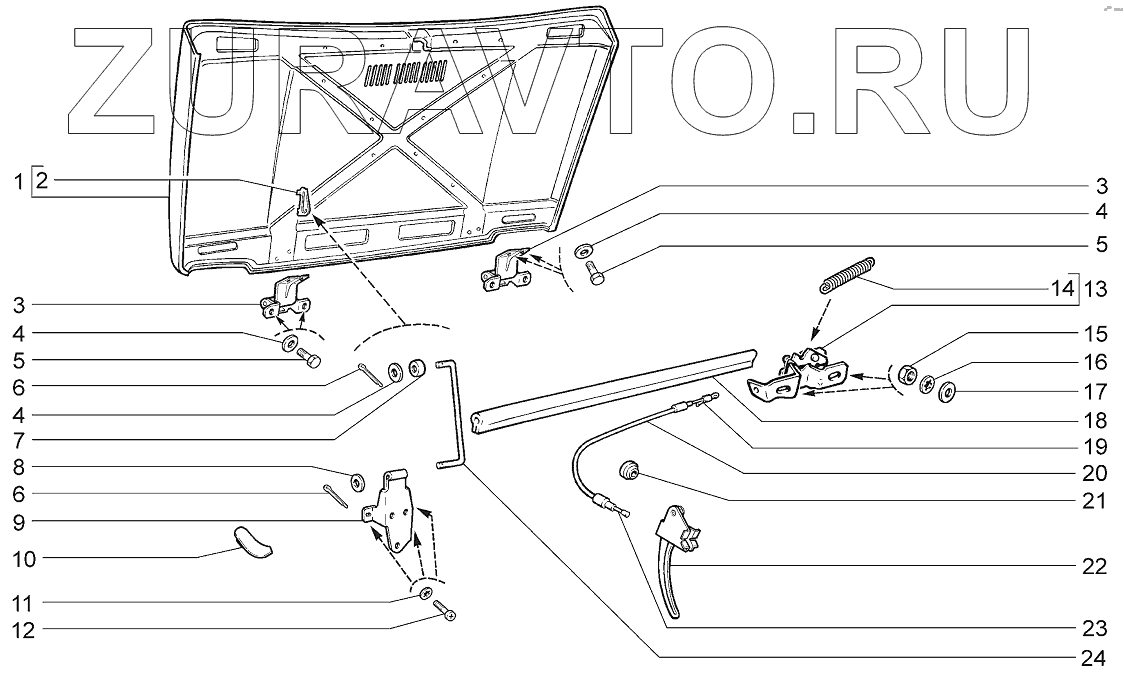 ZURAVTO.RU

1
2
3
4
5
6
4
7
8
6
9
10
11
12
3
4
5
14
13
15
16
17
18
19
20
21
22
23
24