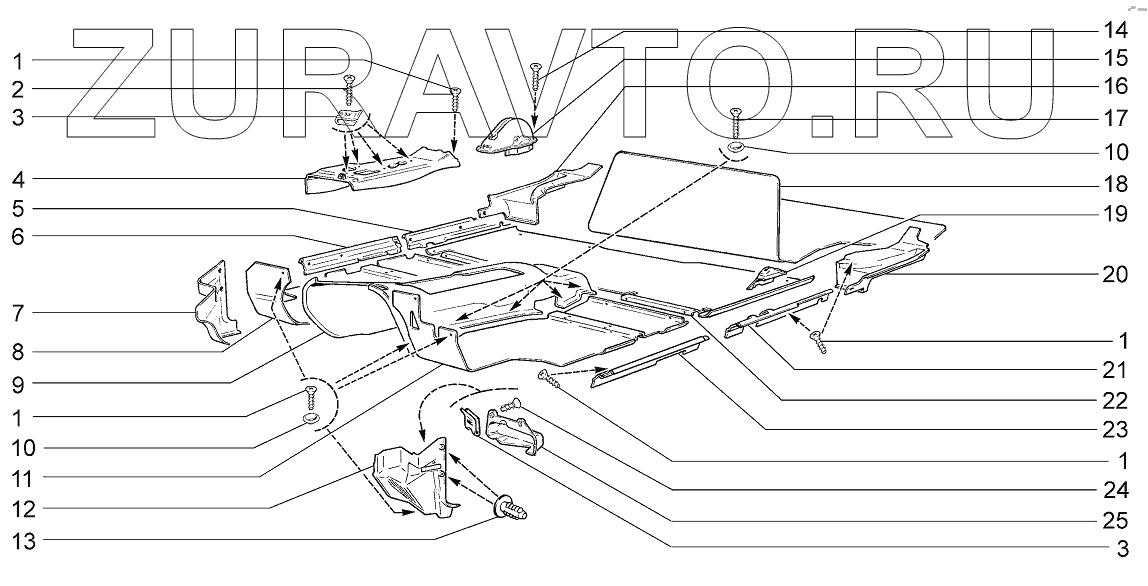 ZURAVTO.RU

1
2
3
4
5
6
7
8
9
1
10
11
12
13

14
15
16
17
10
18
19
20
1
21
22
23
1
24
25
3