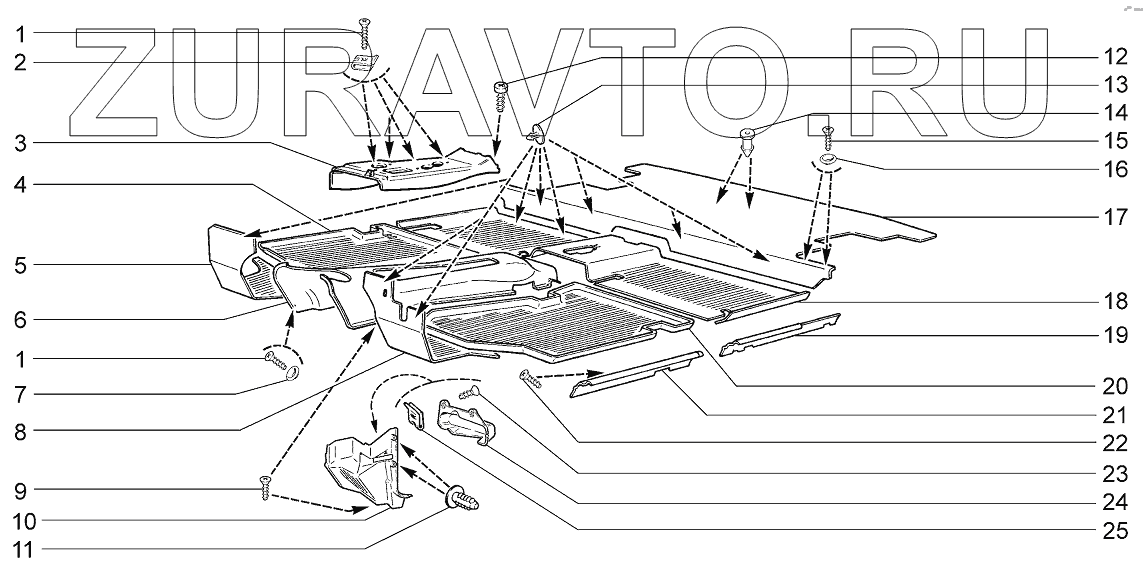 ZURAVTO.RU

1
2
3
4
5
6
1
7
8
9
10
11
12
13
14
15
16
17
18
19
20
21
22
23
24
25