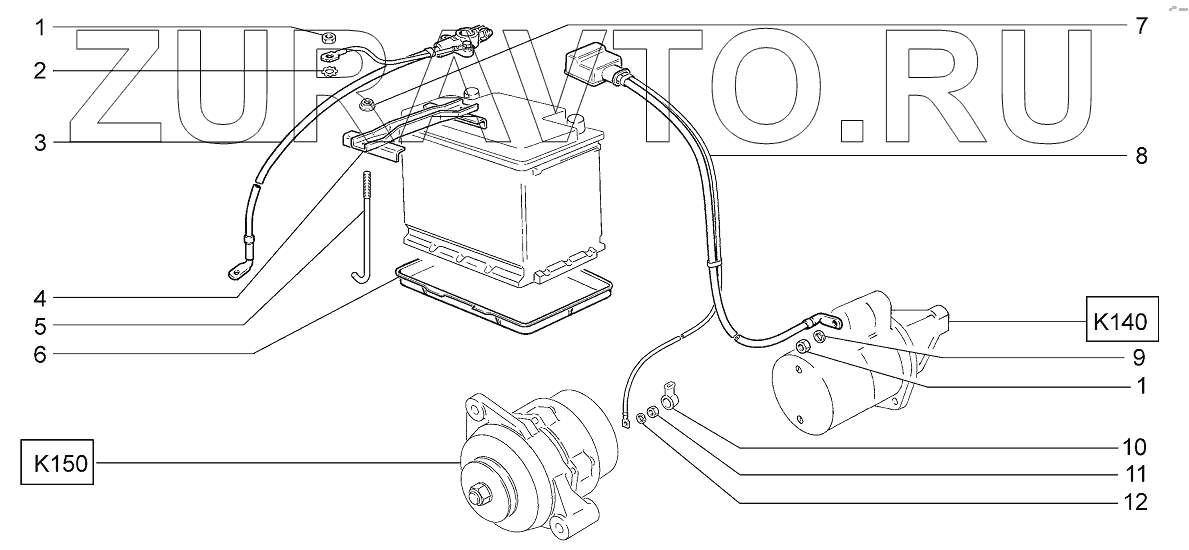 ZURAVTO.RU

1
2
3
4
5
6
7
8
K140
9
1
10
11
12
K150