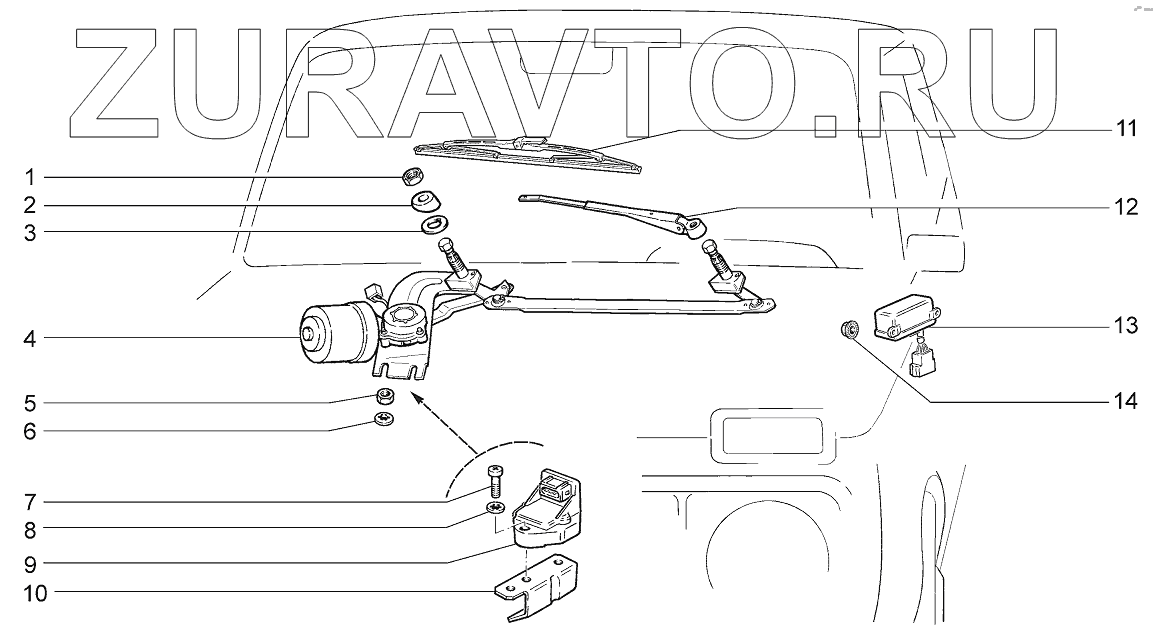 ZURAVTO.RU

1
2
3
4
5
6
7
8
9
10
11
12
13
14