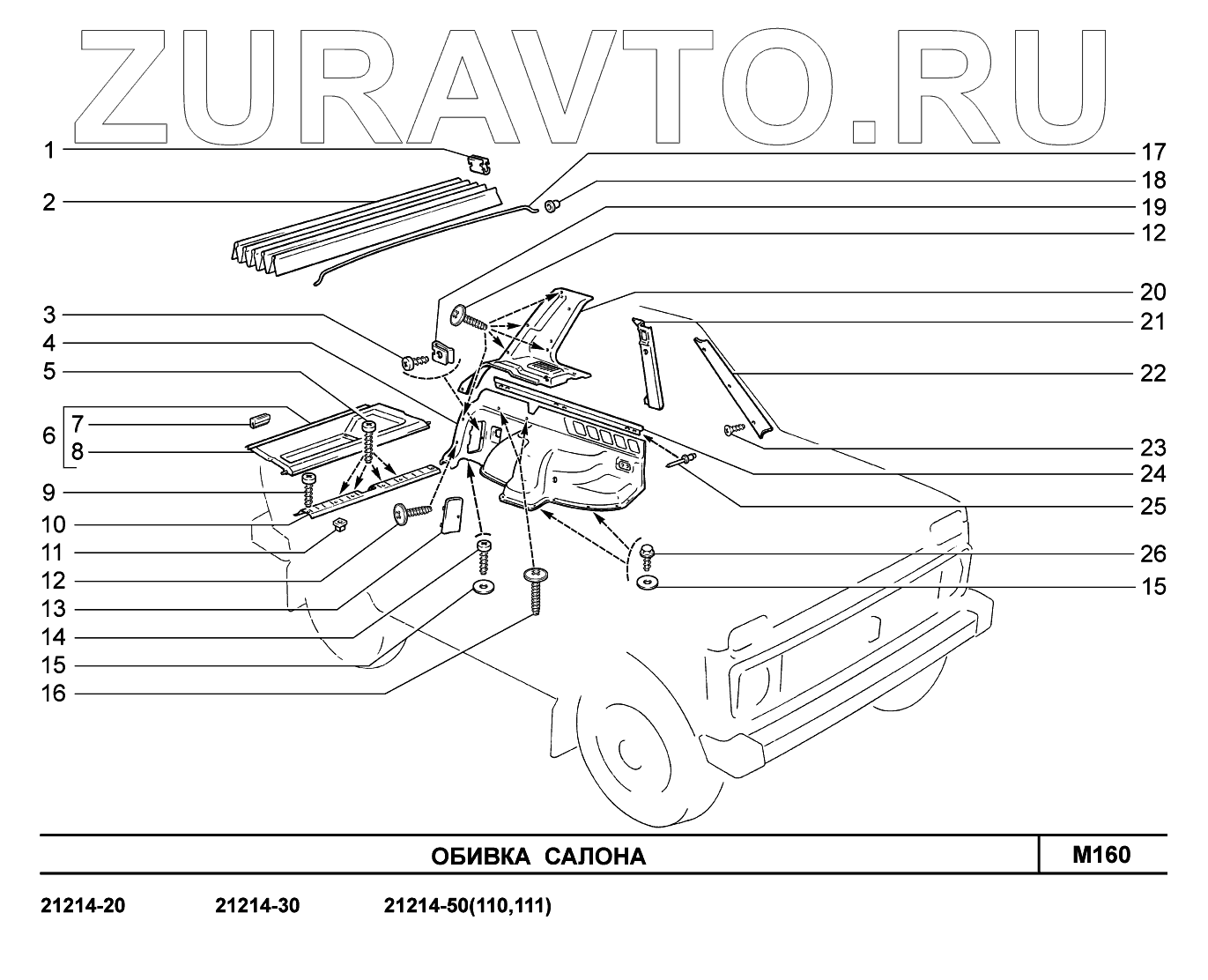 ZURAVTO.RU

1
2
3
4
5
6
7
8
9
10
11
12
13
14
15
16

17
18
19
12
20
21
22
23
24
25
26
15

ОБИВКА САЛОНА

M160

21214-20 21214-30 21214-50(110,111)