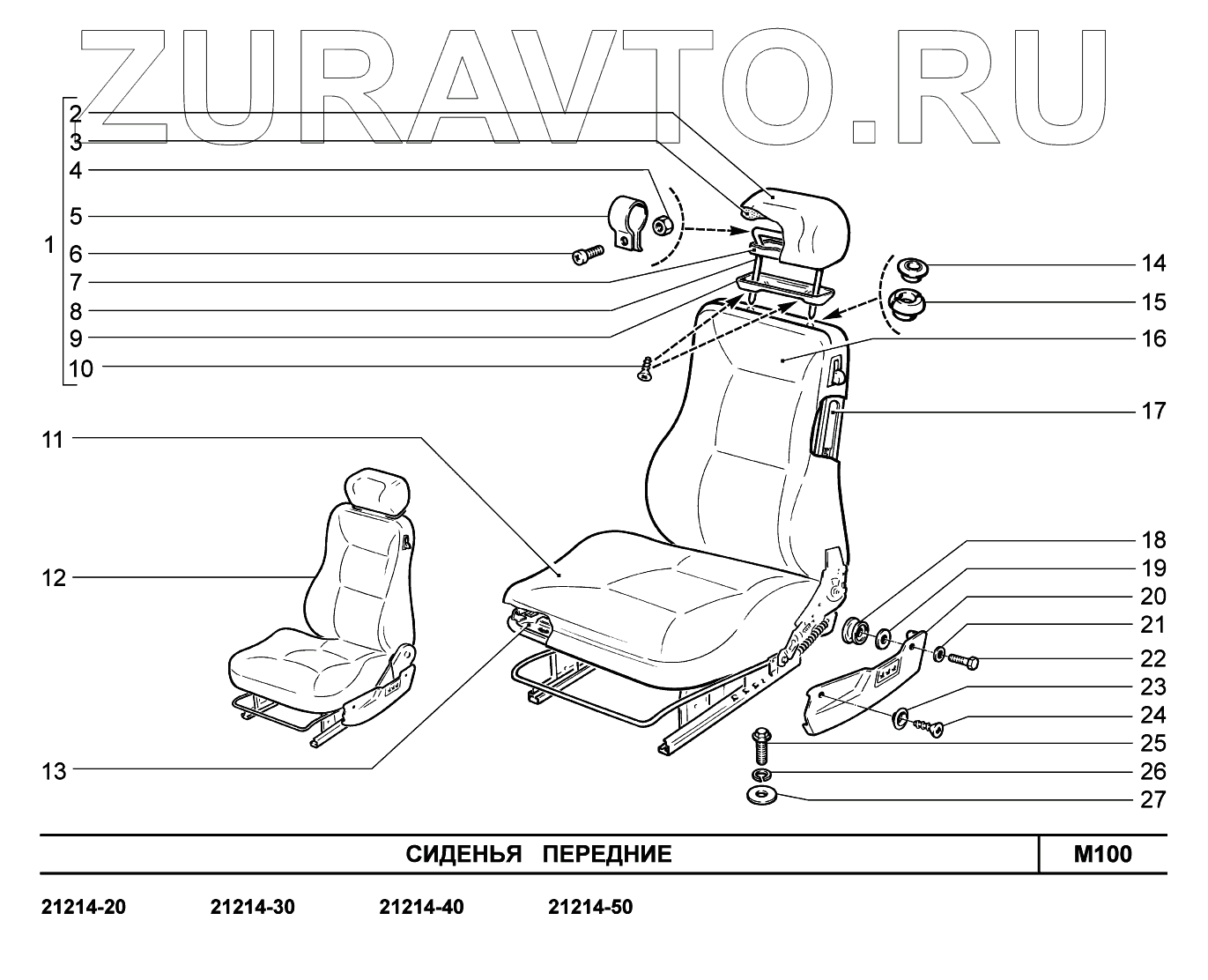 ZURAVTO.RU

1
2
3
4
5
6
7
8
9
10
11
12
13
14
15
16
17
18
19
20
21
22
23
24
25
26
27

СИДЕНЬЯ ПЕРЕДНИЕ
M100

21214-20 21214-30 21214-40 21214-50