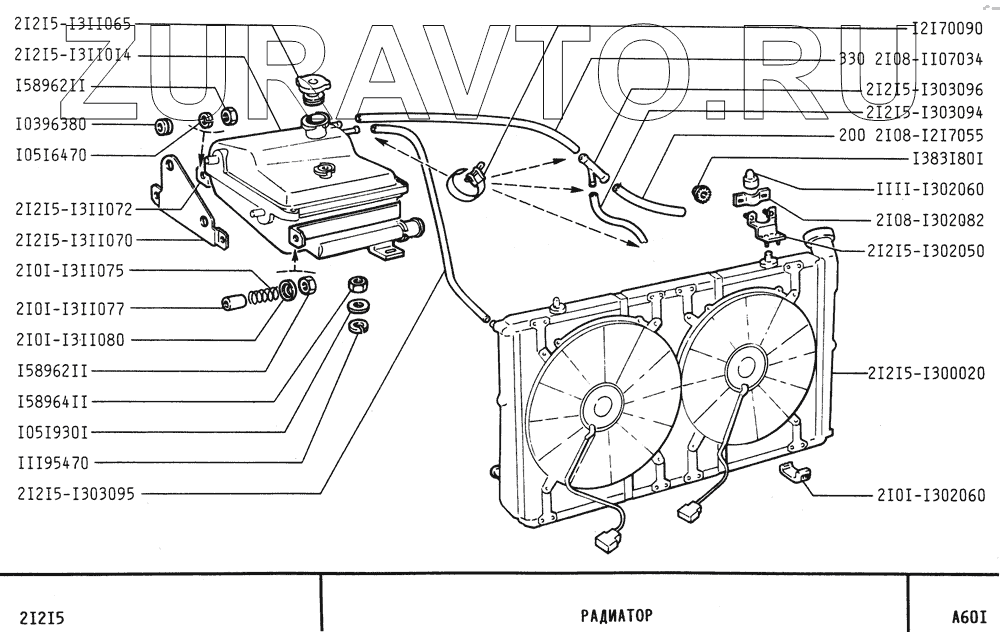 ZURAVTO.RU

2I2I5-I3II065
2I2I5-I3II0I4
I58962II
I0396380
I05I6470
2I2I5-I3II072
2I2I5-I3II070
2I0I-I3II075
2I0I-I3II077
2I0I-I3II080
I58962II
I58964II
I05I930I
III95470
2I2I5-I303095

I2I70090
330 2I08-II07034
2I2I5-I303096
2I2I5-I303094
200 2I08-I2I7055
I383I80I
IIII-I302060
2I08-I302082
2I2I5-I302050
2I2I5-I300020
2I0I-I302060

2I2I5
РАДИАТОР
A60I