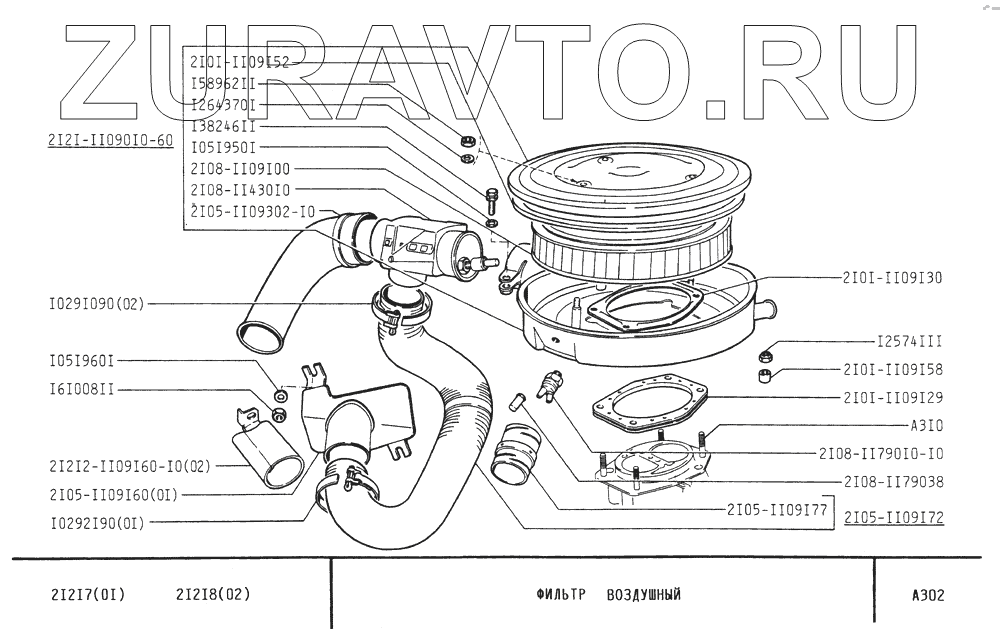 ZURAVTO.RU

2I2I-II090I0-60

2I0I-II09I52
I58962II
I264370I
I38246II
I05I950I
2I08-II09I00
2I08-II430I0
2I05-II09302-I0

I029I090(02)
I05I960I
I6I008II
2I2I2-II09I60-I0(02)
2I05-II09I60(0I)
I0292I90(0I)

2I0I-II09I30
I2574III
2I0I-II09I58
2I0I-II09I29
A3I0
2I08-II790I0-I0
2I08-II79038
2I05-II09I77
2I05-II09I72

2I2I7(0I) 2I2I8(02) ФИЛЬТР ВОЗДУШНЫЙ A302