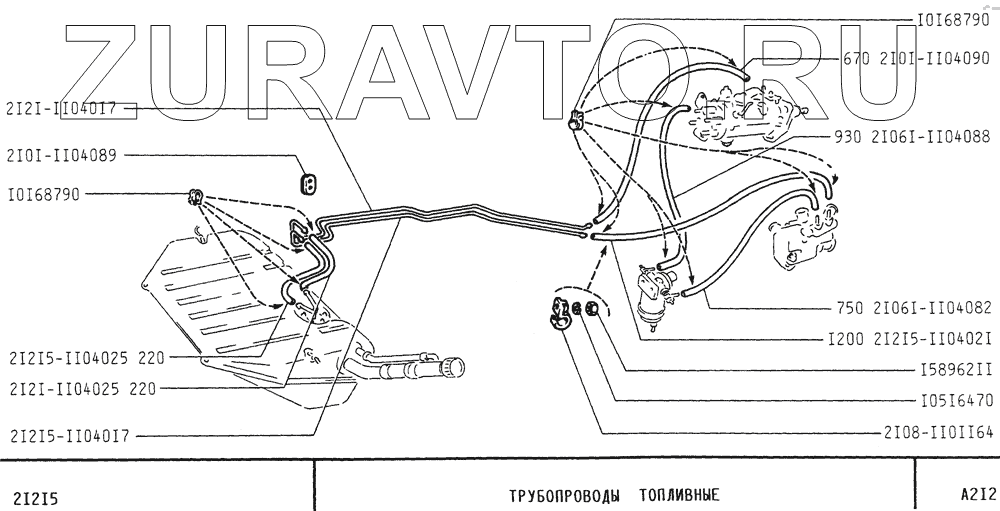 ZURAVTO.RU

2I2I-II040I7
2I0I-II04089
I0I68790
2I2I5-II04025 220
2I2I-II04025 220
2I2I5-II040I7
I0I68790
670 2I0I-II04090
930 2I06I-II04088
750 2I06I-II04082
I200 2I2I5-II0402I
I58962II
I05I6470
2I08-II0II64

2I2I5
ТРУБОПРОВОДЫ ТОПЛИВНЫЕ
A2I2