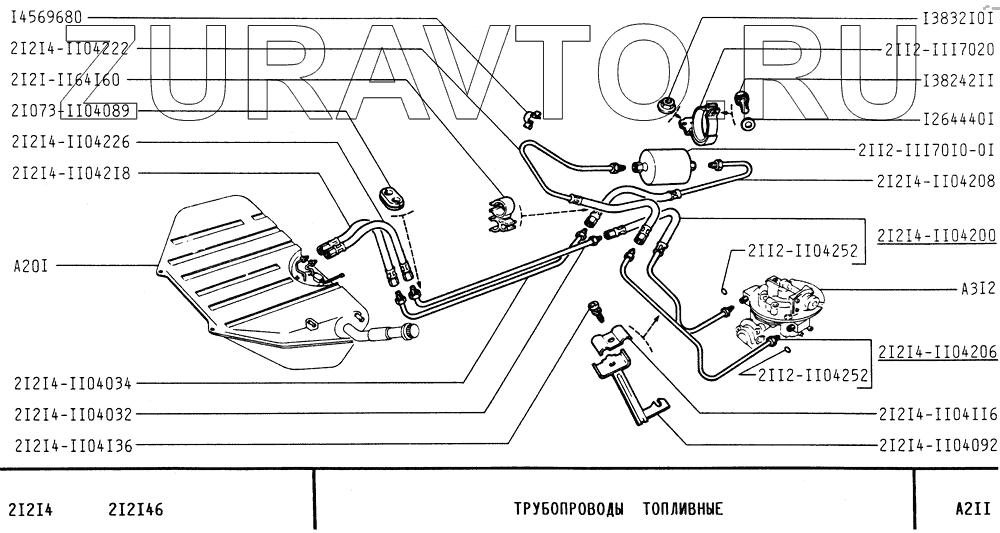 ZURAVTO.RU

I4569680
2I2I4-II04222
2I2I-II64I60
2I073-II04089
2I2I4-II04226
2I2I4-II042I8
A20I
2I2I4-II04034
2I2I4-II04032
2I2I4-II04I36

I3832I0I
2II2-III7020
I38242II
I264440I
2II2-III70I0-0I
2I2I4-II04208
2I2I4-II04200
2II2-II04252
A3I2
2I2I4-II04206
2II2-II04252
2I2I4-II04II6
2I2I4-II04092

2I2I4 2I2I46

ТРУБОПРОВОДЫ ТОПЛИВНЫЕ

A2II