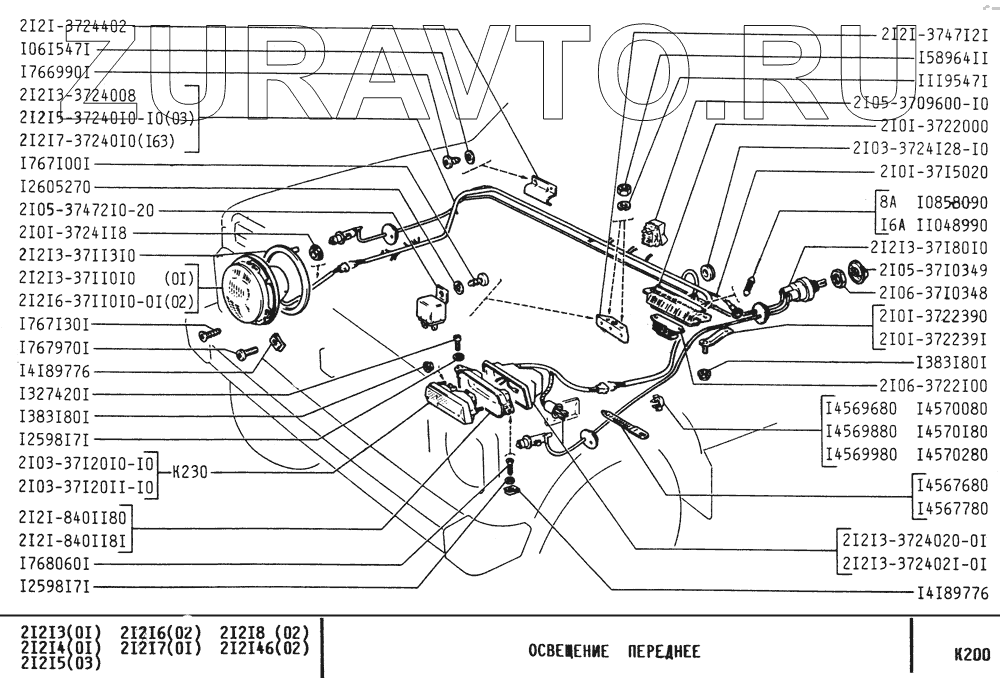 ZURAVTO.RU

2I2I-3724402
I06I547I
I766990I
2I2I3-3724008
2I2I5-37240I0-I0(03)
2I2I7-37240I0(I63)
I767I00I
I2605270
2I05-37472I0-20
2I0I-3724II8
2I2I3-37II3I0
2I2I3-37II0I0 (0I)
2I2I6-37II0I0-0I(02)
I767I30I
I767970I
I4I89776
I327420I
I383I80I
I2598I7I
2I03-37I20I0-I0
2I03-37I20II-I0
K230
2I2I-840II80
2I2I-840II8I
I768060I
I2598I7I

2I2I-3747I2I
I58964II
III9547I
2I05-3709600-I0
2I0I-3722000
2I03-3724I28-I0
2I0I-37I5020
8A I0858090
I6A II048990
2I2I3-37I80I0
2I05-37I0349
2I06-37I0348
2I0I-3722390
2I0I-372239I
I383I80I
2I06-3722I00
I4569680 I4570080
I4569880 I4570I80
I4569980 I4570280
I4567680
I4567780
2I2I3-3724020-0I
2I2I3-372402I-0I
I4I89776

2I2I3(0I) 2I2I6(02) 2I2I8 (02)
2I2I4(0I) 2I2I7(0I) 2I2I46(02)
2I2I5(03)

ОСВЕЩЕНИЕ ПЕРЕДНЕЕ

K200