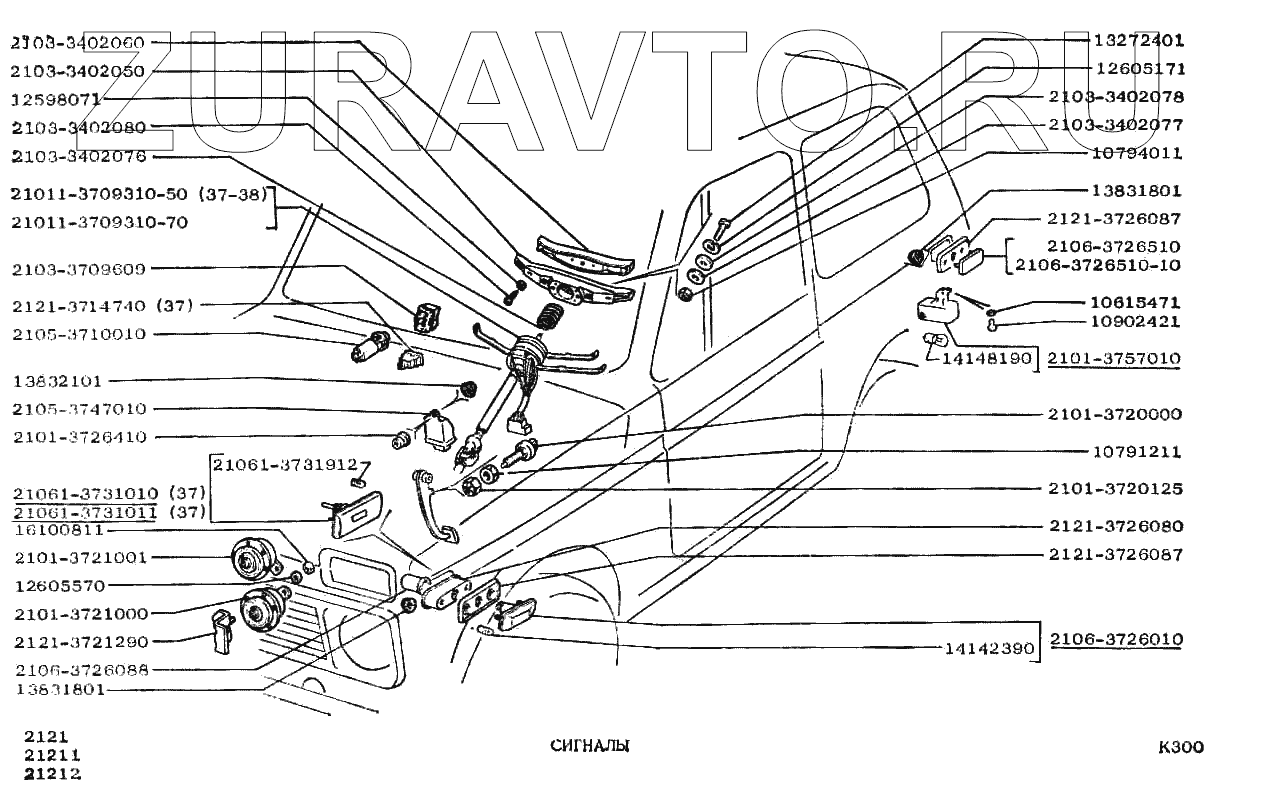 ZURAVTO.RU

2103-3402060
2103-3402050
12598071
2103-3402080
2103-3402076
21011-3709310-50 (37-38)
21011-3709310-70
2103-3709609
2121-3714740 (37)
2105-3710010
13832101
2105-3747010
2101-3726410
21061-3731912
21061-3731010 (37)
21061-3731011 (37)
16100811
2101-3721001
12605570
2101-3721000
2121-3721290
2106-3726088
13831801

13272401
12605171
2103-3402078
2103-3402077
10794011
13831801
2121-3726087
2106-3726510
2106-3726510-10
10615471
10902421
14148190
2101-3757010
2101-3720000
10791211
2101-3720125
2121-3726080
2121-3726087
14142390
2106-3726010

2121
21211
21212

СИГНАЛЫ

K300