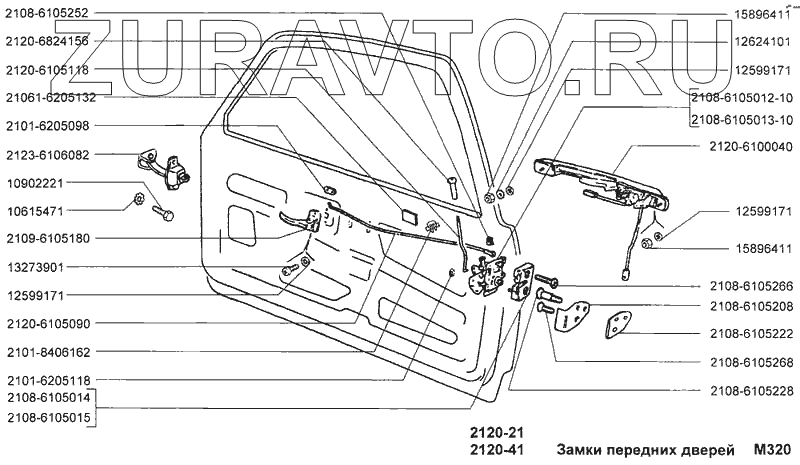 ZURAVTO.RU

2108-6105252
2120-6824156
2120-6105118
21061-6205132
2101-6205098
2123-6106082
10902221
10615471
2109-6105180
13273901
12599171
2120-6105090
2101-8406162
2101-6205118
2108-6105014
2108-6105015

15896411
12624101
12599171
2108-6105012-10
2108-6105013-10
2120-6100040
12599171
15896411
2108-6105266
2108-6105208
2108-6105222
2108-6105268
2108-6105228

2120-21
2120-41 Замки передних дверей M320