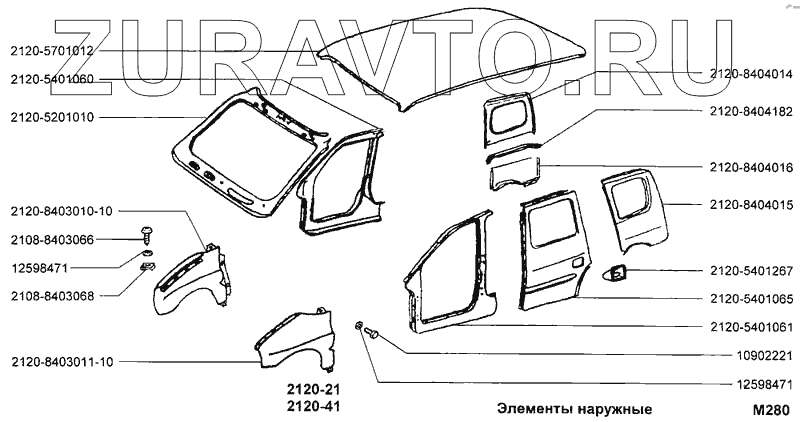 ZURAVTO.RU

2120-5701012
2120-5401060
2120-5201010
2120-8403010-10
2108-8403066
12598471
2108-8403068
2120-8403011-10

2120-8404014
2120-8404182
2120-8404016
2120-8404015
2120-5401267
2120-5401065
2120-5401061
10902221
12598471

2120-21
2120-41

Элементы наружные

M280