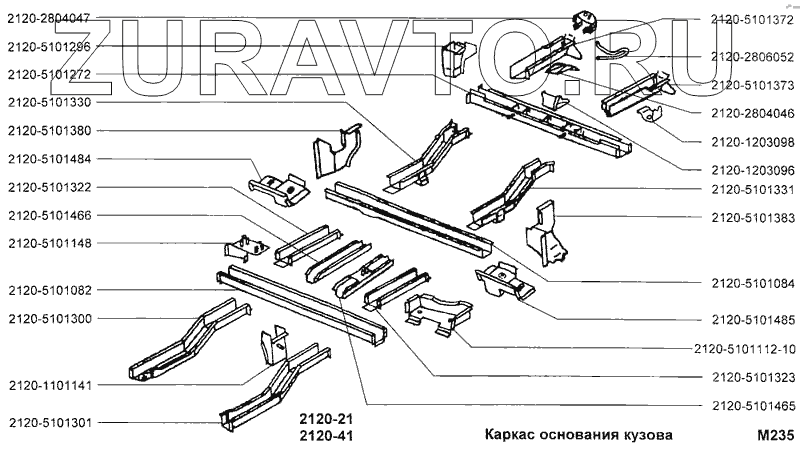 ZURAVTO.RU

2120-2804047
2120-5101296
2120-5101272
2120-5101330
2120-5101380
2120-5101484
2120-5101322
2120-5101466
2120-5101148
2120-5101082
2120-5101300
2120-1101141
2120-5101301

2120-5101372
2120-2806052
2120-5101373
2120-2804046
2120-1203098
2120-1203096
2120-5101331
2120-5101383
2120-5101084
2120-5101485
2120-5101112-10
2120-5101323
2120-5101465

2120-21
2120-41

Каркас основания кузова

M235