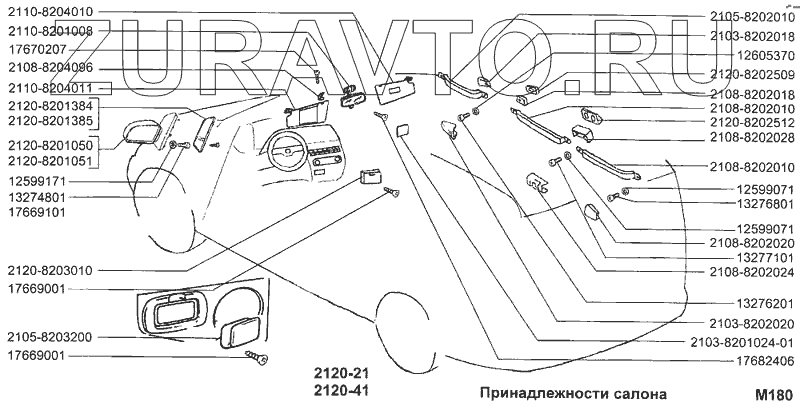 ZURAVTO.RU

2110-8204010
2110-8201008
17670207
2108-8204096
2110-8204011
2120-8201384
2120-8201385
2120-8201050
2120-8201051
12599171
13274801
17669101
2120-8203010
17669001
2105-8203200
17669001

2105-8202010
2103-8202018
12605370
2120-8202509
2108-8202018
2108-8202010
2120-8202512
2108-8202028
2108-8202010
12599071
13276801
12599071
2108-8202020
13277101
2108-8202024
13276201
2103-8202020
2103-8201024-01
17682406

2120-21
2120-41

Принадлежности салона

M180