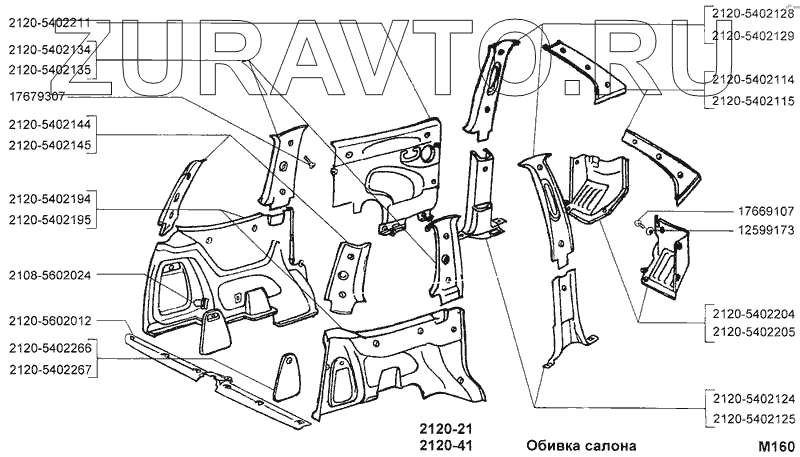 ZURAVTO.RU

2120-5402211
2120-5402134
2120-5402135
17679307
2120-5402144
2120-5402145
2120-5402194
2120-5402195
2108-5602024
2120-5602012
2120-5402266
2120-5402267

2120-5402128
2120-5402129
2120-5402114
2120-5402115
17669107
12599173
2120-5402204
2120-5402205
2120-5402124
2120-5402125

2120-21
2120-41
Обивка салона
M160