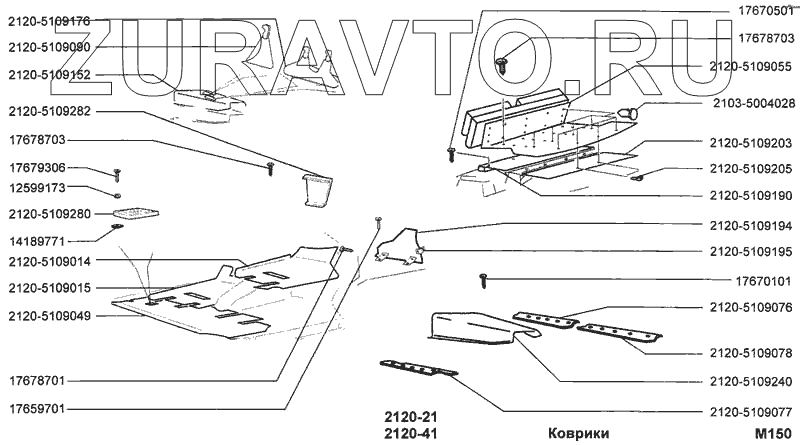 ZURAVTO.RU

2120-5109176
2120-5109090
2120-5109152
2120-5109282
17678703
17679306
12599173
2120-5109280
14189771
2120-5109014
2120-5109015
2120-5109049
17678701
17659701

17670501
17678703
2120-5109055
2103-5004028
2120-5109203
2120-5109205
2120-5109190
2120-5109194
2120-5109195
17670101
2120-5109076
2120-5109078
2120-5109240
2120-5109077

2120-21
2120-41
Коврики
M150