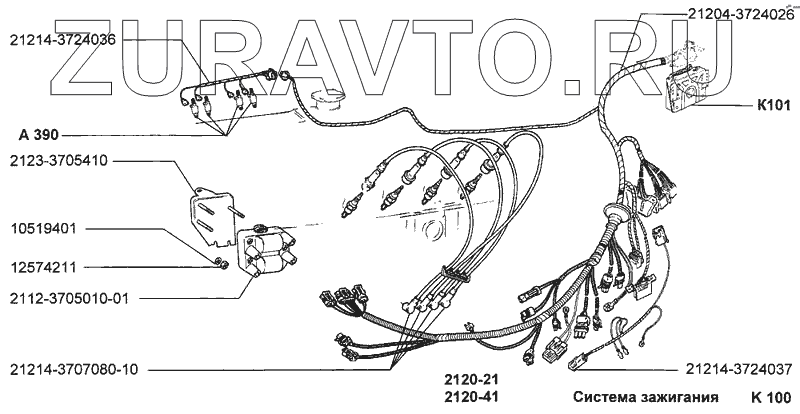 ZURAVTO.RU

21214-3724036
21204-3724026
K101
A 390
2123-3705410
10519401
12574211
2112-3705010-01
21214-3707080-10
21214-3724037
2120-21
2120-41
Система зажигания
K 100