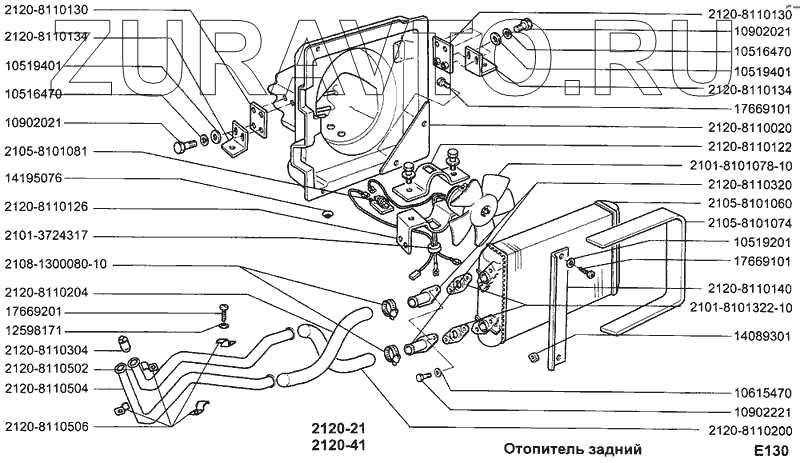 ZURAVTO.RU

2120-8110130
2120-8110134
10519401
10516470
10902021
2105-8101081
14195076
2120-8110126
2101-3724317
2108-1300080-10
2120-8110204
17669201
12598171
2120-8110304
2120-8110502
2120-8110504
2120-8110506

2120-8110130
10902021
10516470
10519401
2120-8110134
17669101
2120-8110020
2120-8110122
2101-8101078-10
2120-8110320
2105-8101060
2105-8101074
10519201
17669101
2120-8110140
2101-8101322-10
14089301
10615470
10902221
2120-8110200

2120-21
2120-41

Отопитель задний

E130