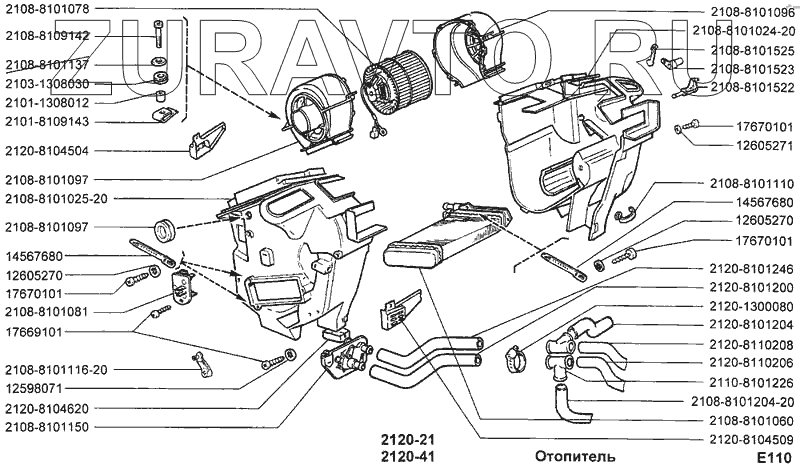 ZURAVTO.RU

2108-8101078
2108-8109142
2108-8101137
2103-1308030
2101-1308012
2101-8109143
2120-8104504
2108-8101097
2108-8101025-20
2108-8101097
14567680
12605270
17670101
2108-8101081
17669101
2108-8101116-20
12598071
2120-8104620
2108-8101150

2108-8101096
2108-8101024-20
2108-8101525
2108-8101523
2108-8101522
17670101
12605271
2108-8101110
14567680
12605270
17670101
2120-8101246
2120-8101200
2120-1300080
2120-8101204
2120-8110208
2120-8110206
2110-8101226
2108-8101204-20
2108-8101060
2120-8104509

2120-21
2120-41
Отопитель
E110