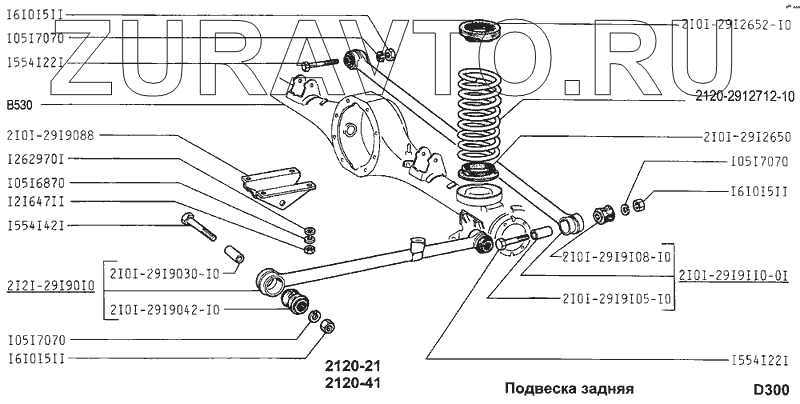 ZURAVTO.RU

I6I0I5II
I05I7070
I554I22I
B530
2I0I-29I9088
I262970I
I05I6870
I2I647II
I554I42I
2I2I-29I90I0
2I0I-29I9030-I0
2I0I-29I9042-I0
I05I7070
I6I0I5II

2I0I-29I2652-I0
2120-2912712-10
2I0I-29I2650
I05I7070
I6I0I5II
2I0I-29I9I08-I0
2I0I-29I9II0-0I
2I0I-29I9I05-I0
I554I22I

2120-21
2120-41

Подвеска задняя

D300