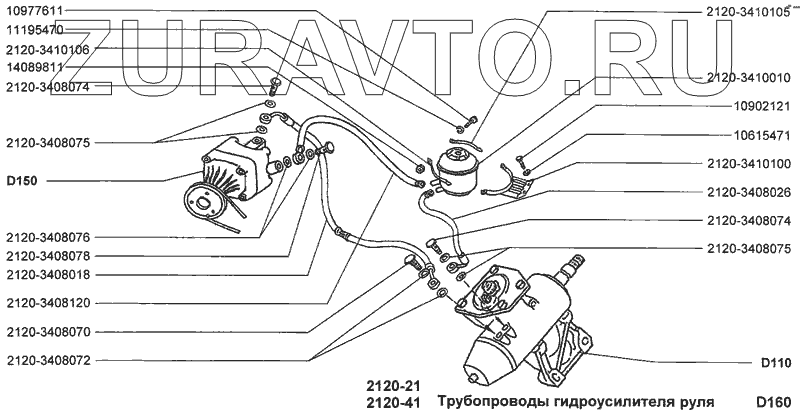 ZURAVTO.RU

10977611
11195470
2120-3410106
14089811
2120-3408074
2120-3408075
D150
2120-3408076
2120-3408078
2120-3408018
2120-3408120
2120-3408070
2120-3408072

2120-3410105
2120-3410010
10902121
10615471
2120-3410100
2120-3408026
2120-3408074
2120-3408075
D110

2120-21
2120-41
Трубопроводы гидроусилителя руля
D160