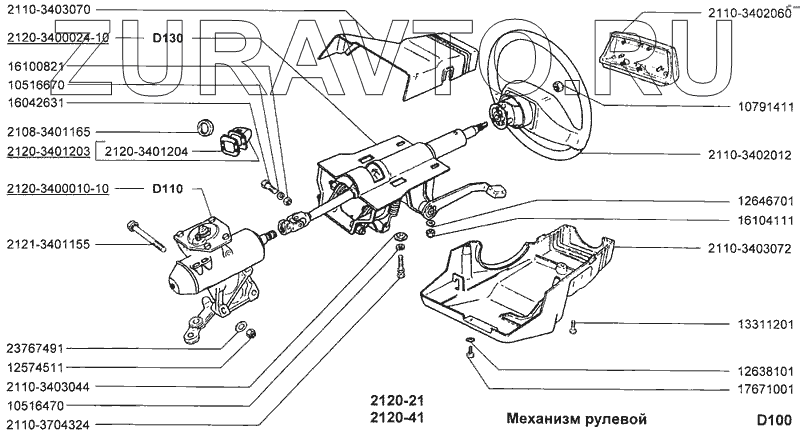 ZURAVTO.RU

2110-3403070
2120-3400024-10 D130
16100821
10516670
16042631
2108-3401165
2120-3401203 2120-3401204
2120-3400010-10 D110
2121-3401155
23767491
12574511
2110-3403044
10516470
2110-3704324

2110-3402060
10791411
2110-3402012
12646701
16104111
2110-3403072
13311201
12638101
17671001

2120-21
2120-41

Механизм рулевой

D100