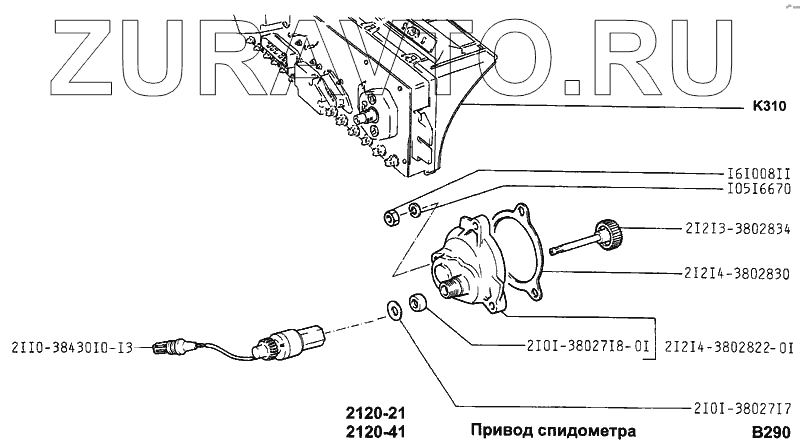 ZURAVTO.RU

K310

I6I008II
I05I6670
2I2I3-3802834
2I2I4-3802830
2II0-38430I0-I3
2I0I-38027I8-0I
2I2I4-3802822-0I
2I0I-38027I7

2120-21
2120-41
Привод спидометра
B290