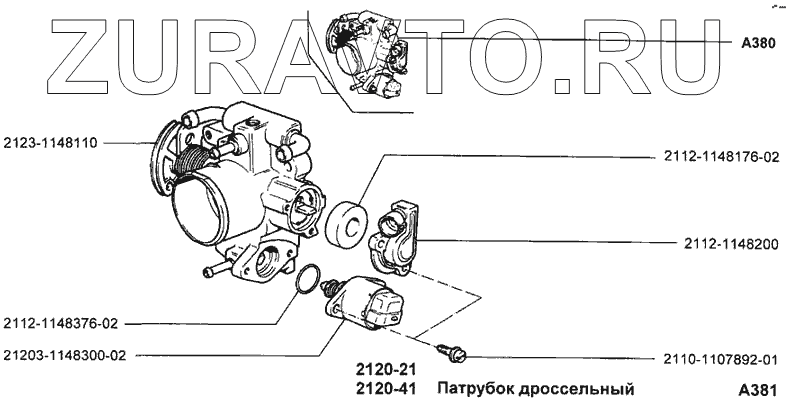 ZURAVTO.RU

A380

2123-1148110

2112-1148176-02

2112-1148200

2112-1148376-02

21203-1148300-02

2110-1107892-01

2120-21
2120-41 Патрубок дроссельный

A381