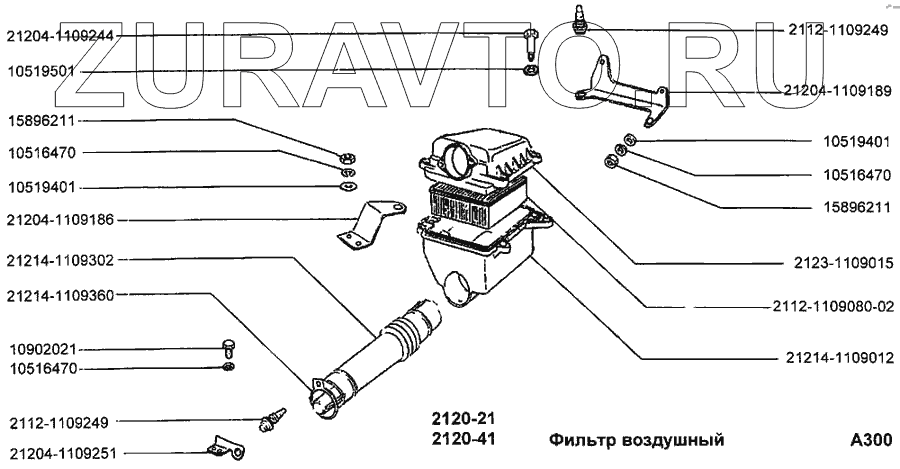 ZURAVTO.RU

21204-1109244
10519501
15896211
10516470
10519401
21204-1109186
21214-1109302
21214-1109360
10902021
10516470
2112-1109249
21204-1109251

2112-1109249
21204-1109189
10519401
10516470
15896211
2123-1109015
2112-1109080-02
21214-1109012

2120-21
2120-41
Фильтр воздушный
A300